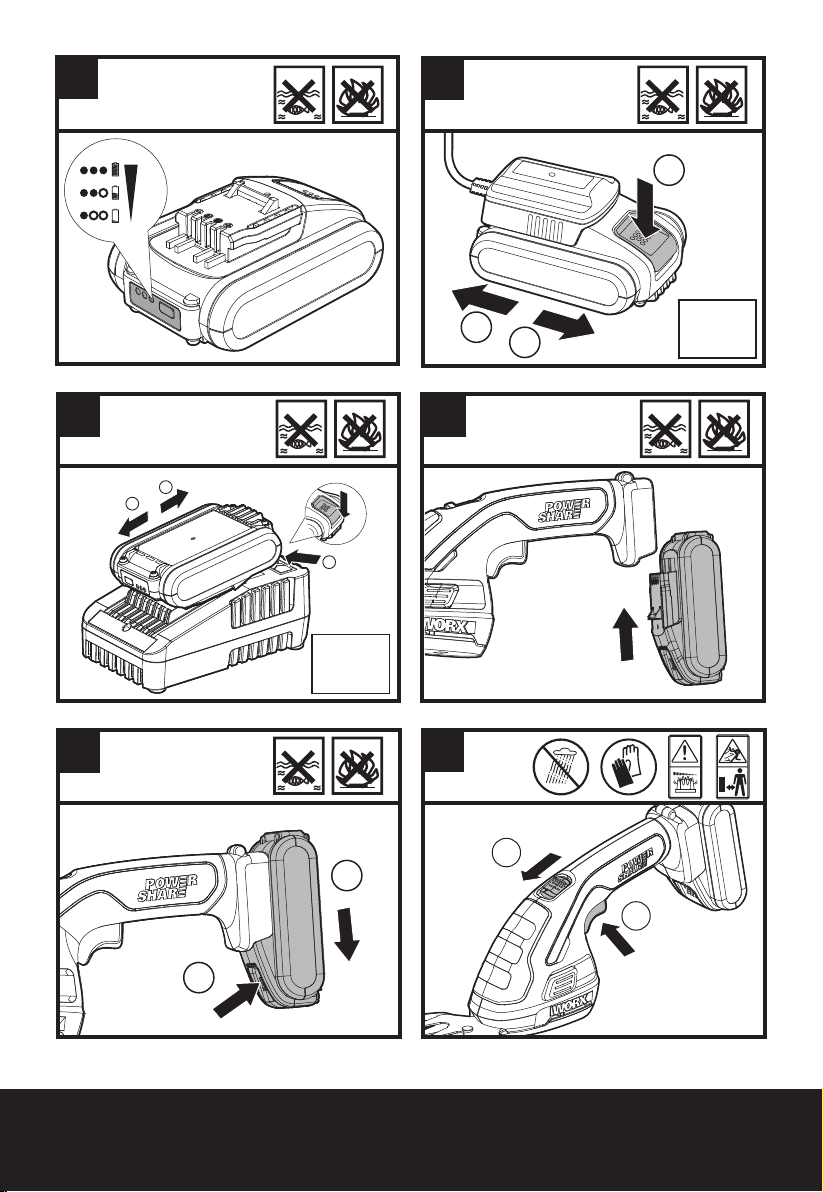 POWER SHARE

WORX

POWER SHARE

POWER SHARE

WORX