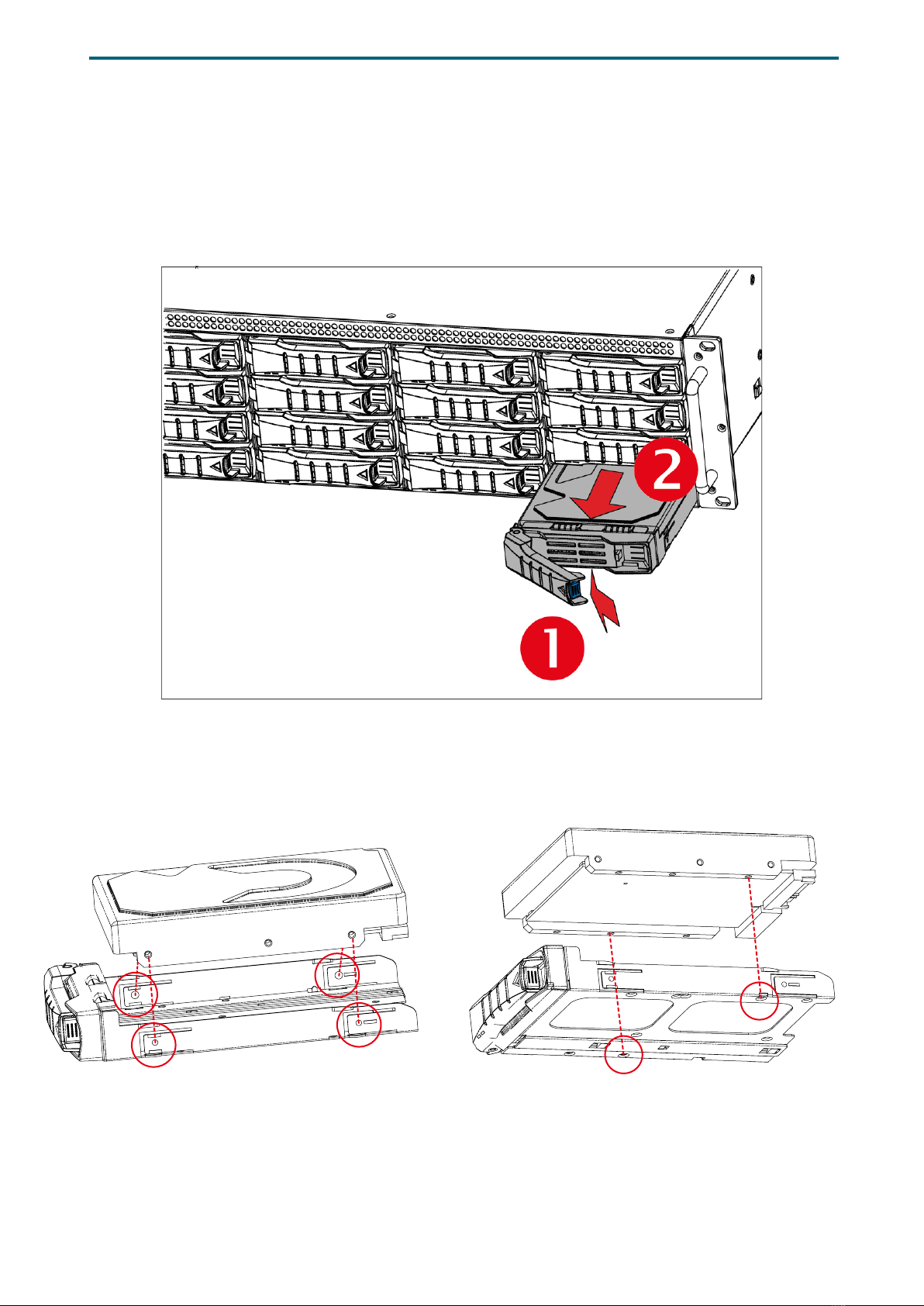 2

1