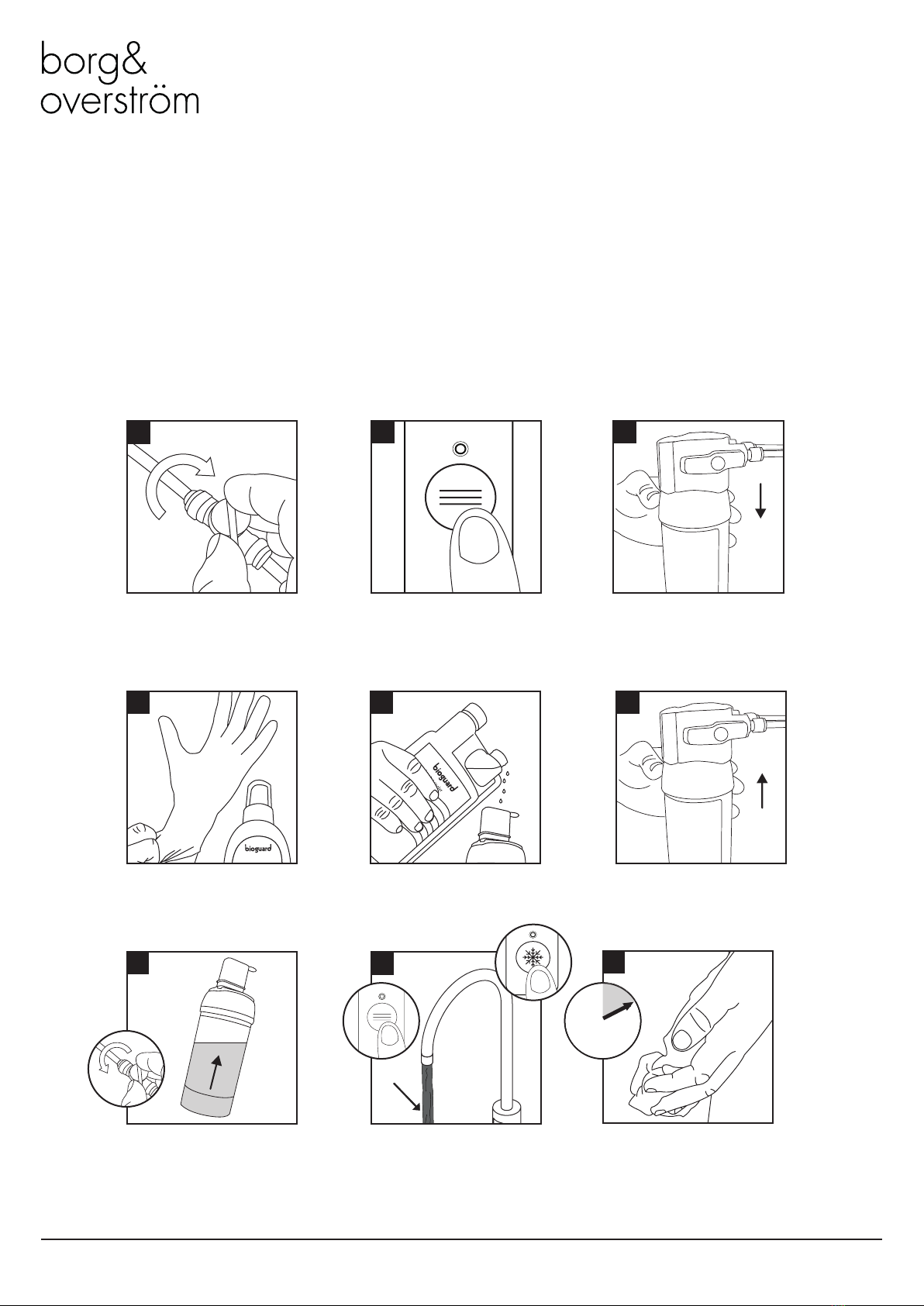 borg&
overström

bioguard

bioguard