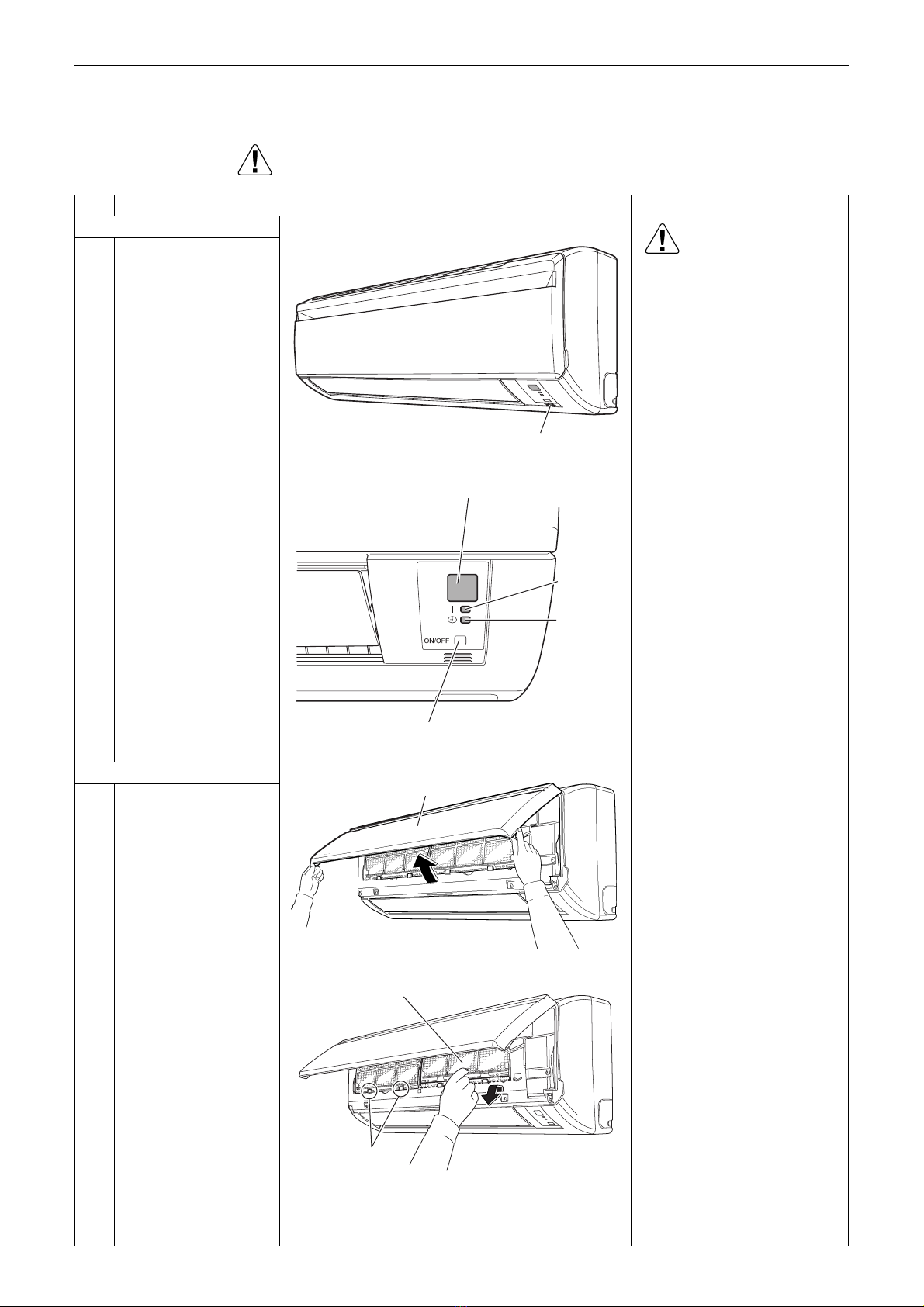 ON/OFF