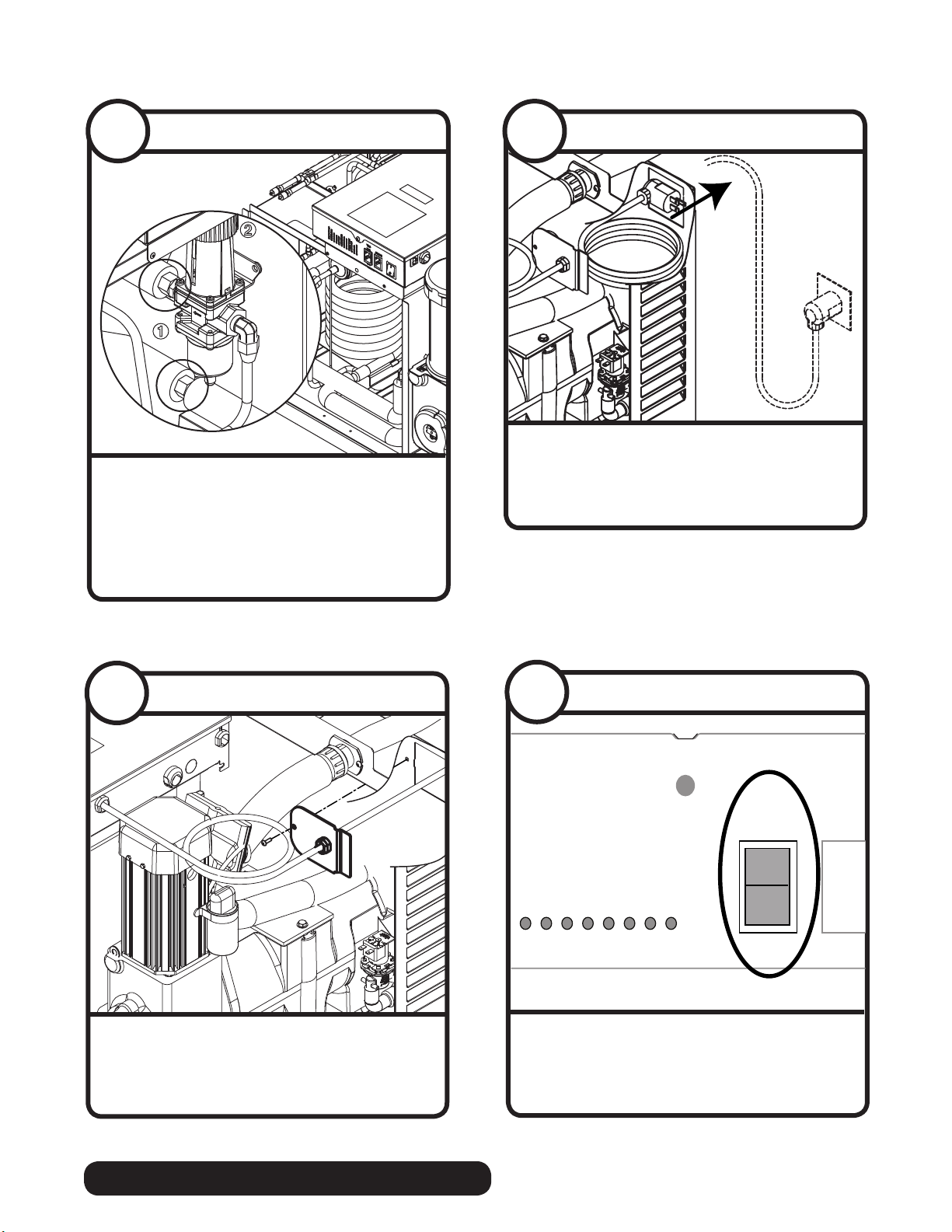 ②

①