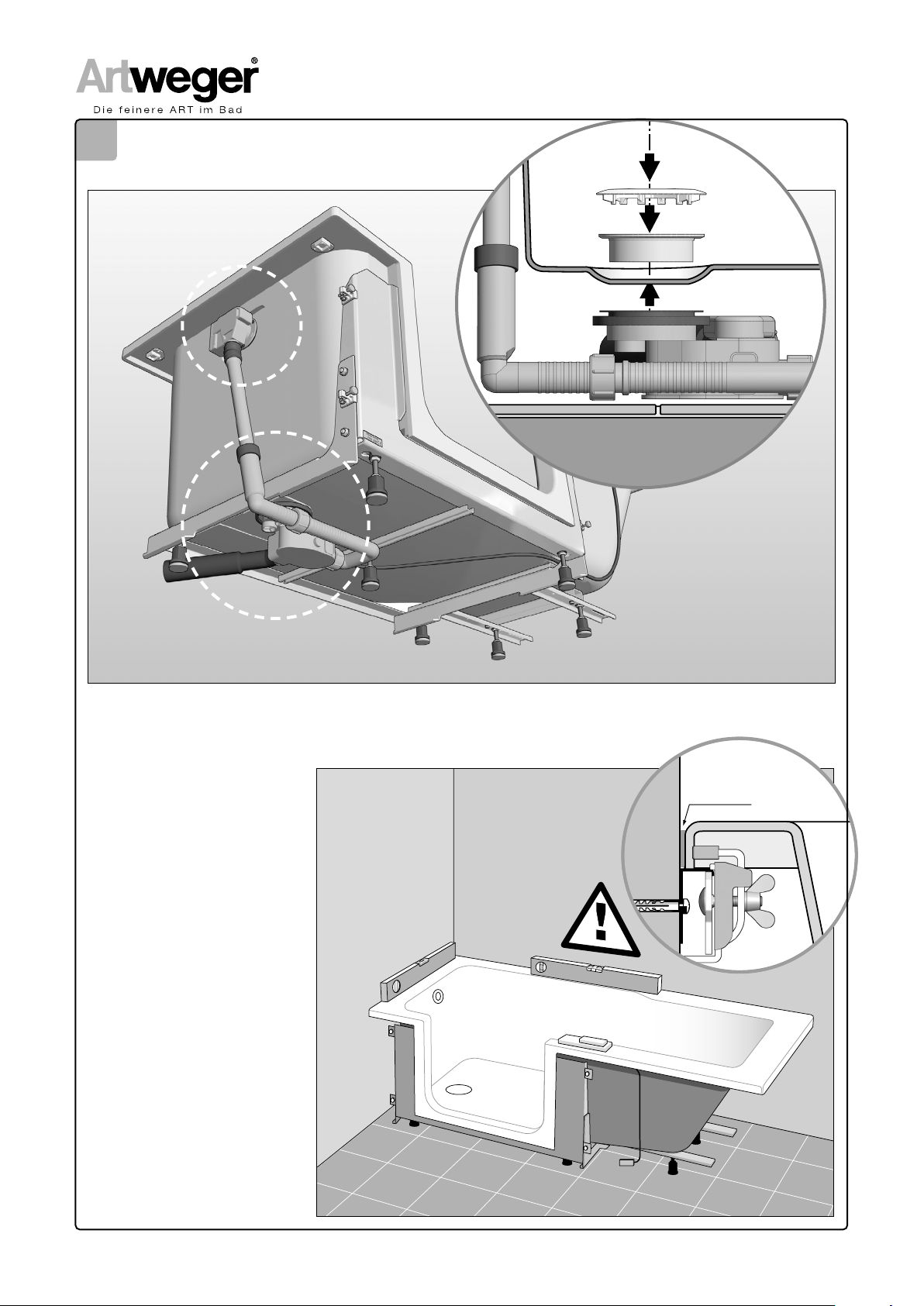 Artweger®
Die feinere ART im Bad