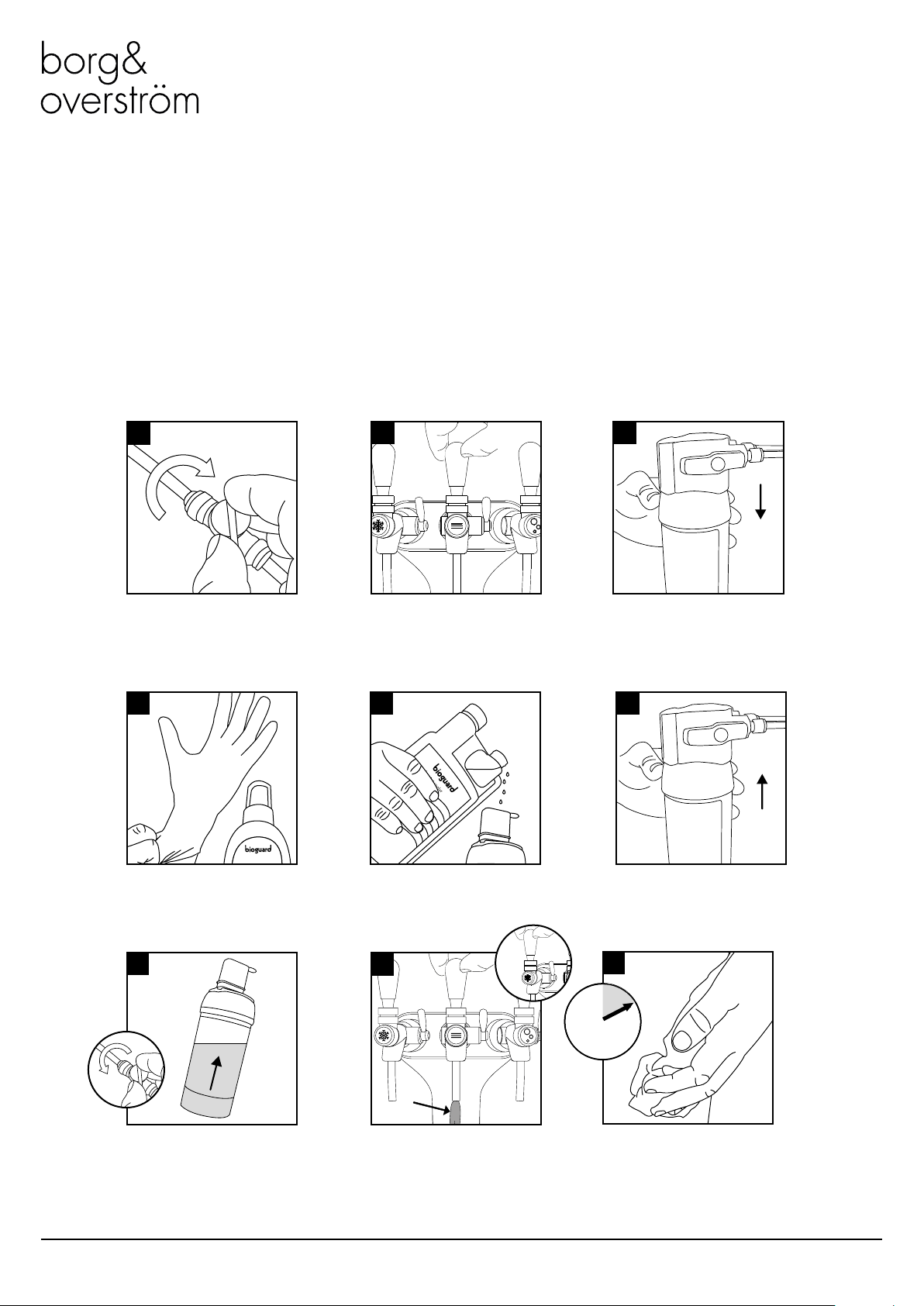 borg&
overström

bioguard

bioguard