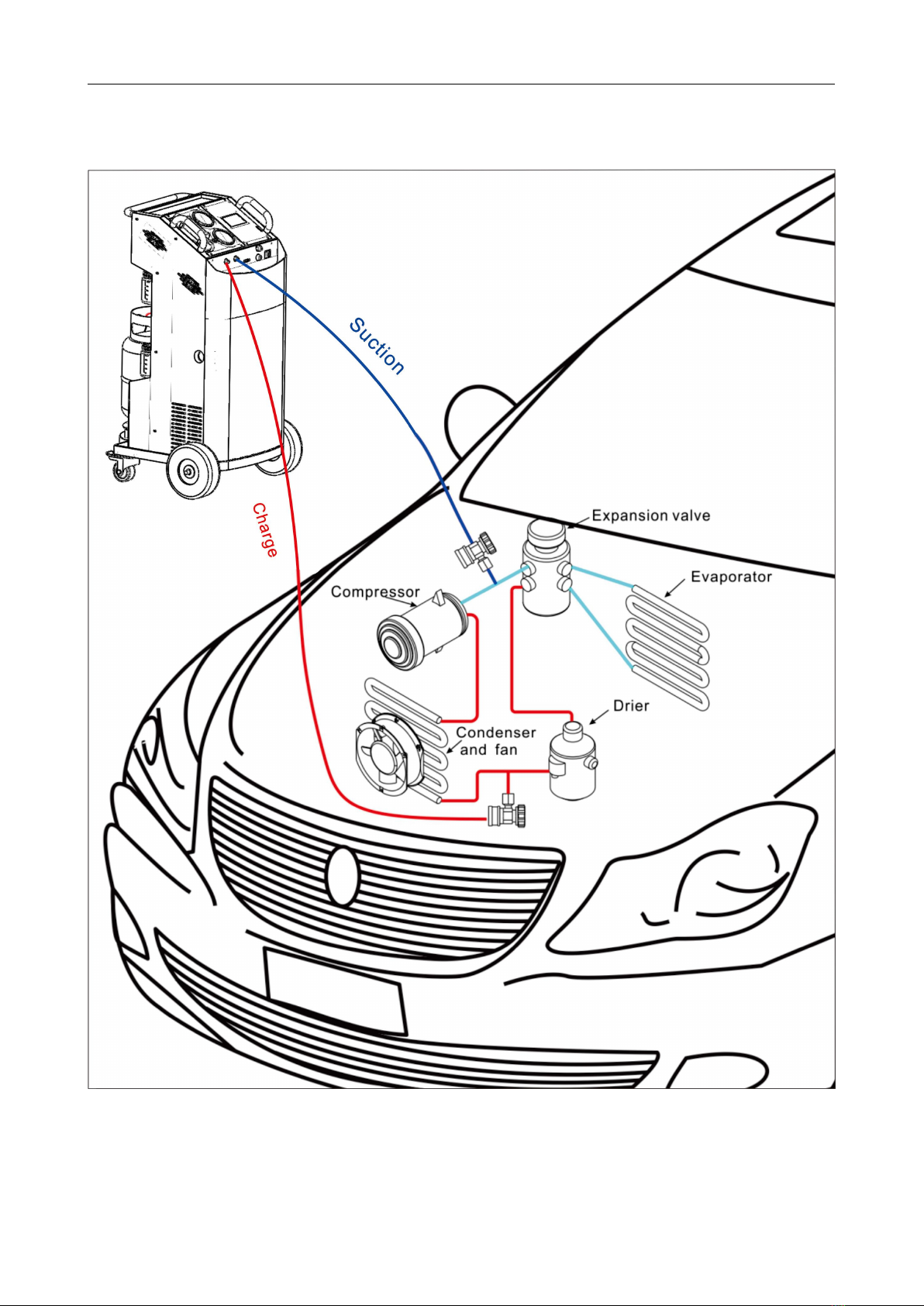 Suction

Charge

Expansion valve

Evaporator

Compressor

Drier

Condenser and fan