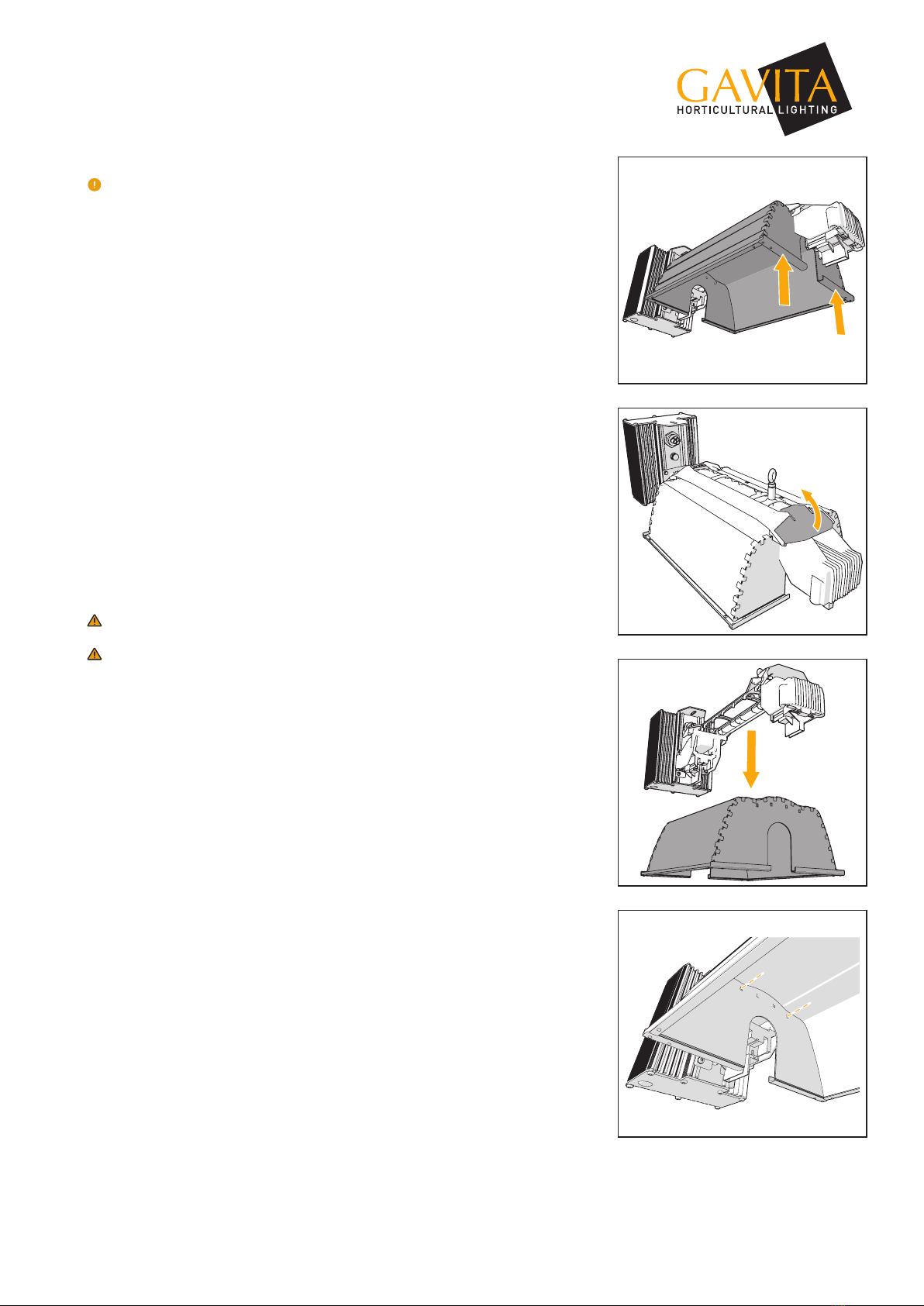 GAVITA
HORTICULTURAL LIGHTING