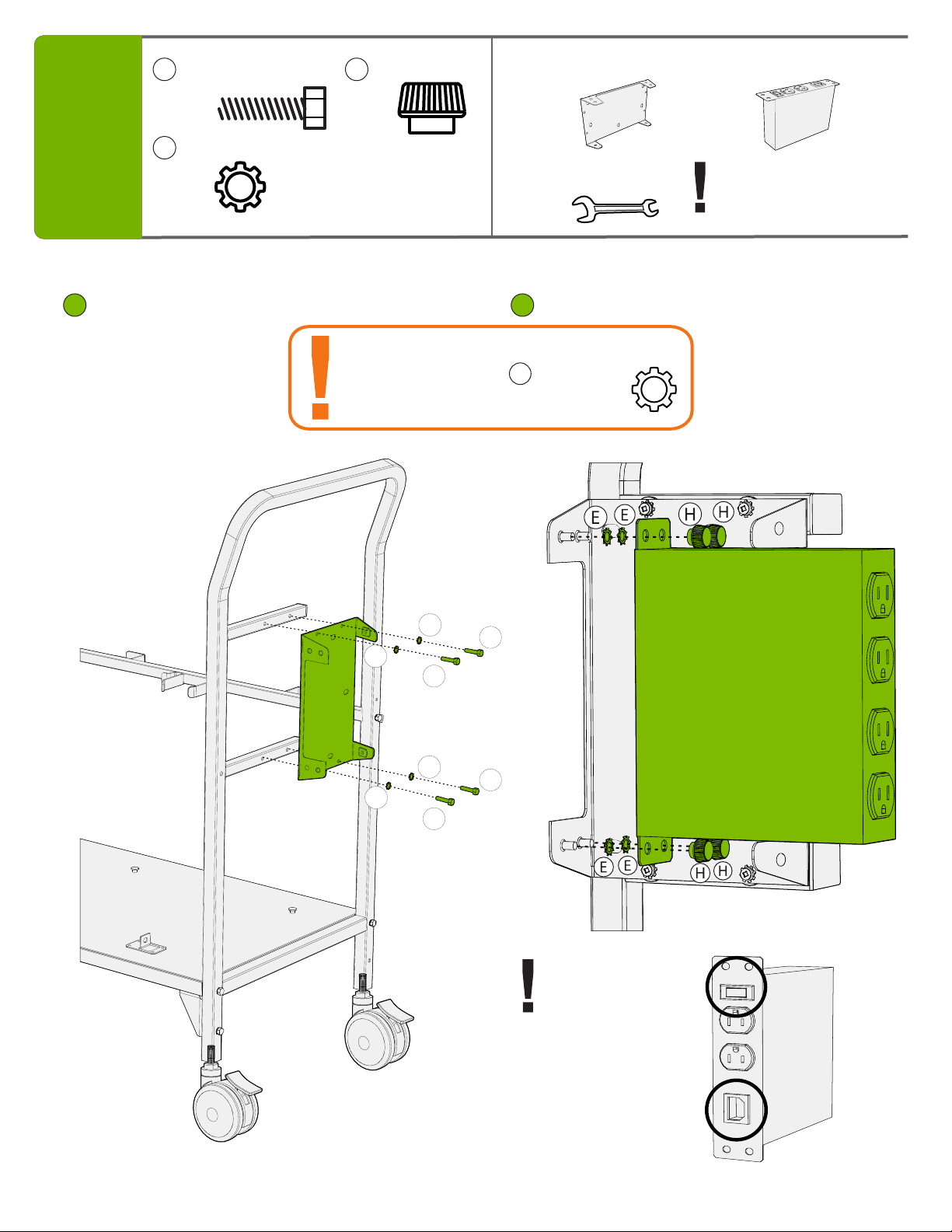 E E H H
E E H H