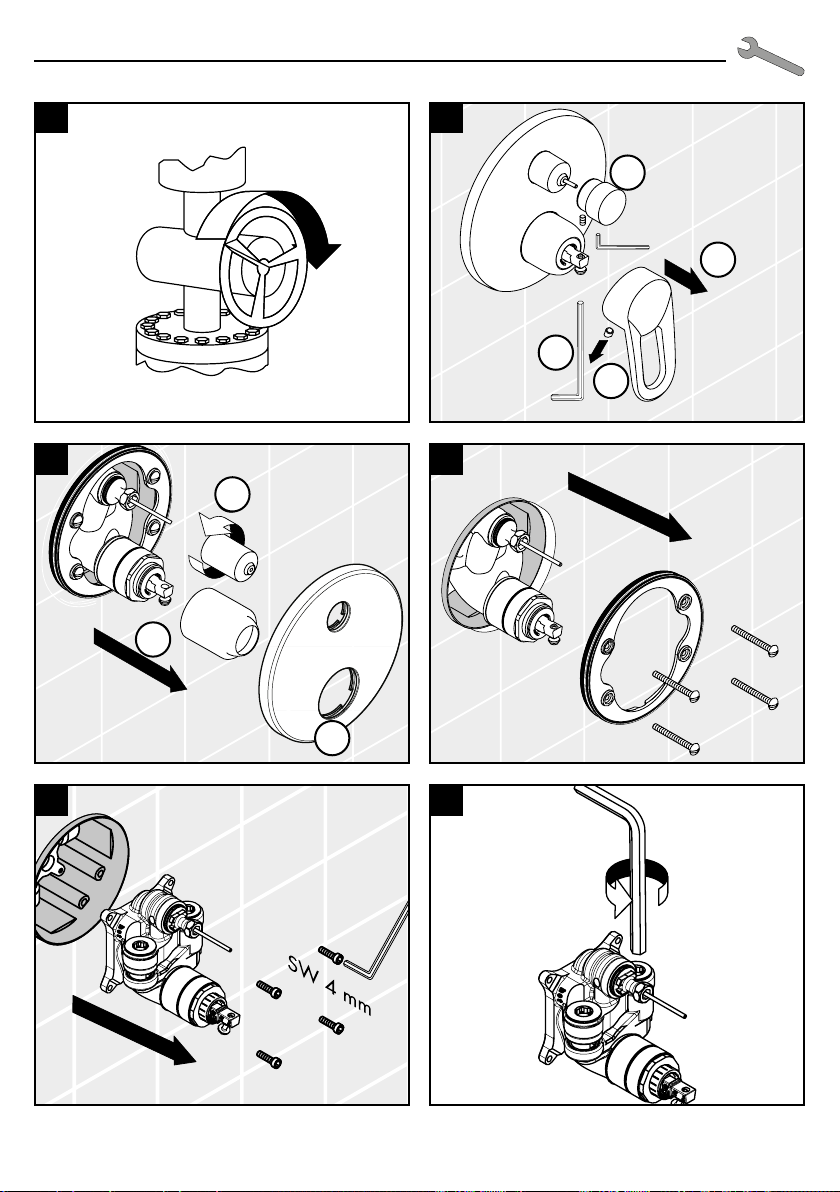 SW 4 mm