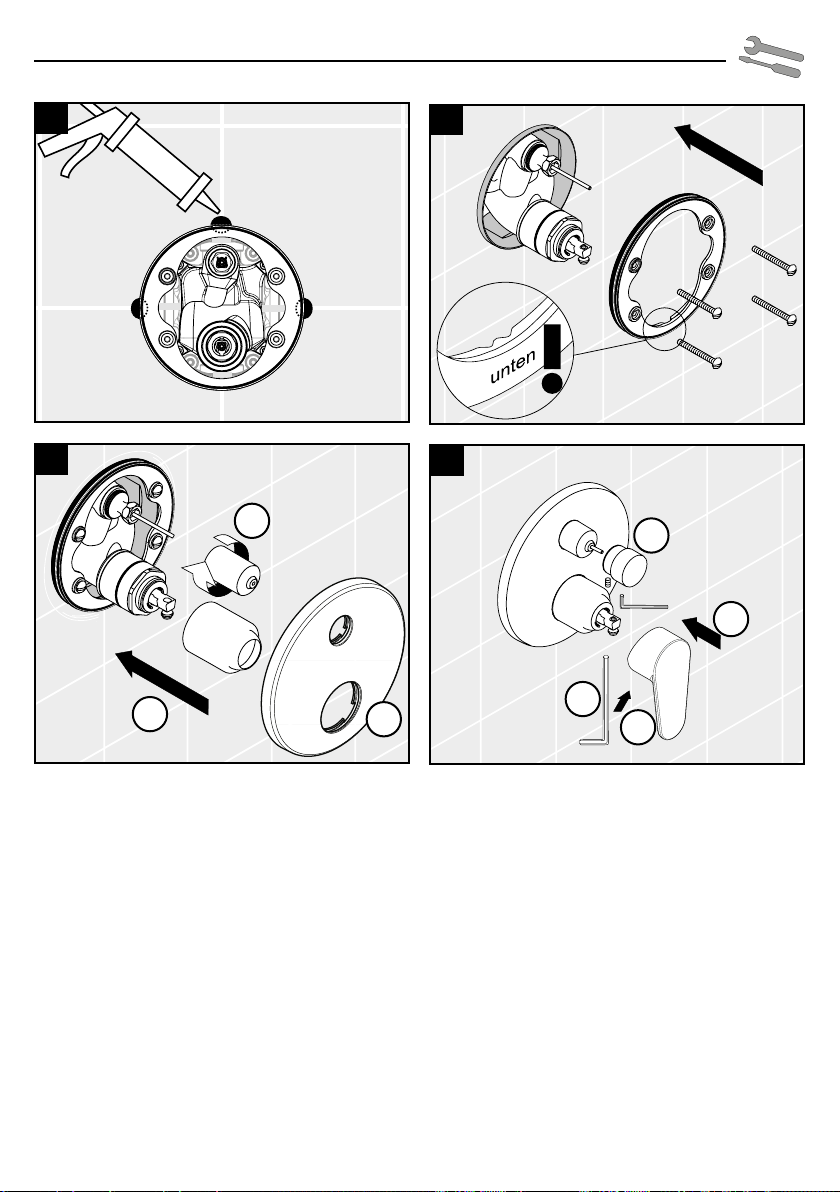 unten