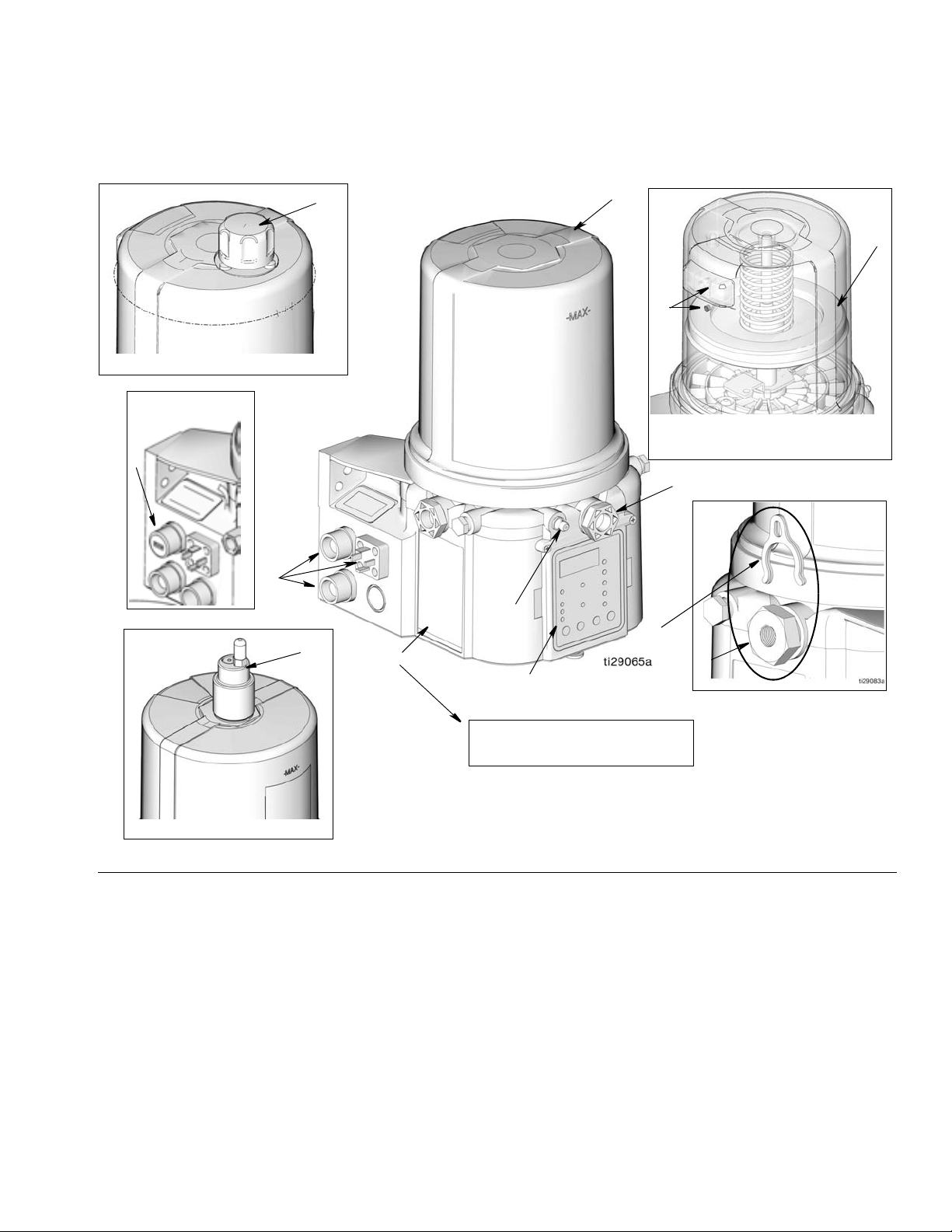 -MAX-

ti29065a

ti29083a

-MAX-