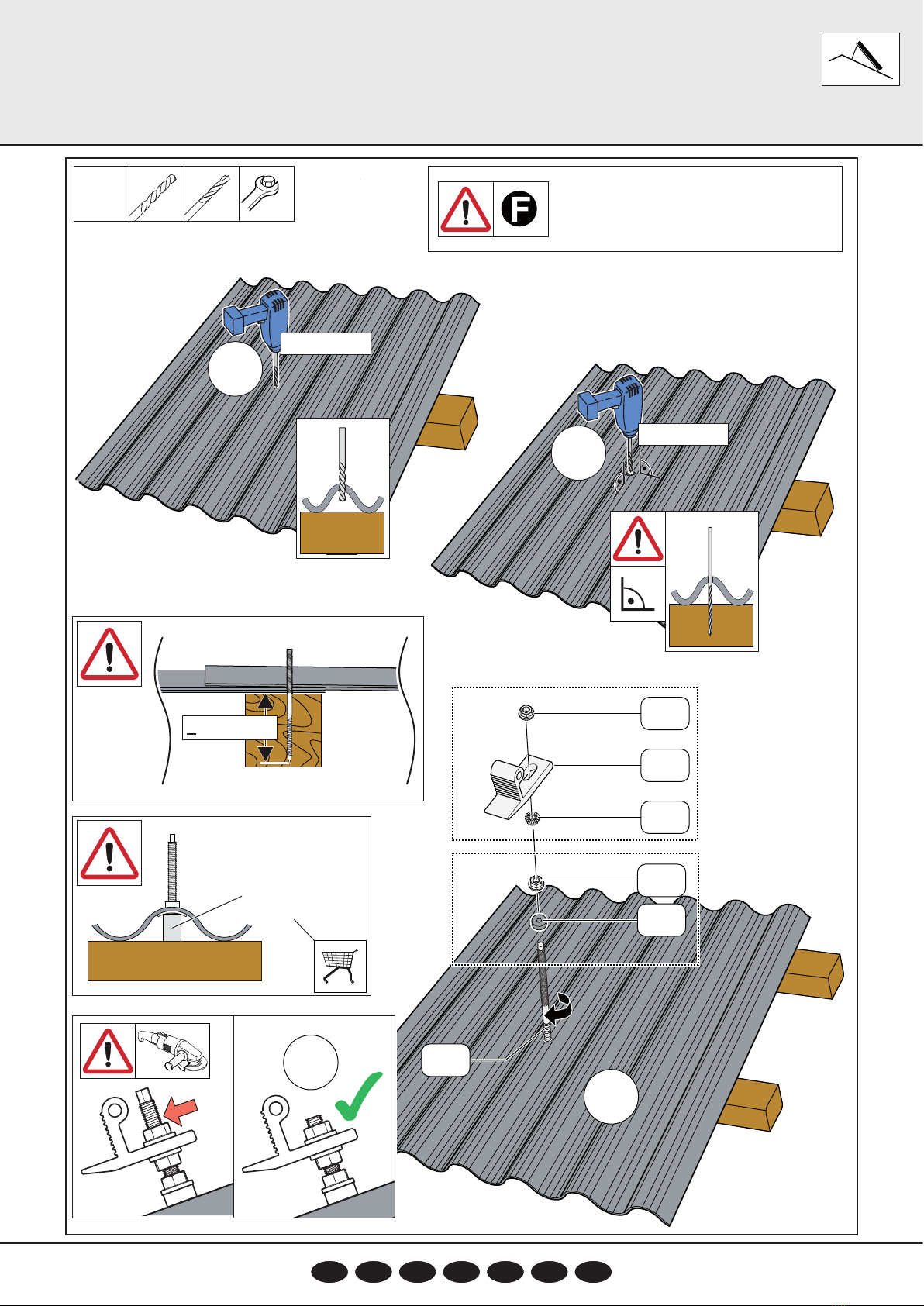 F