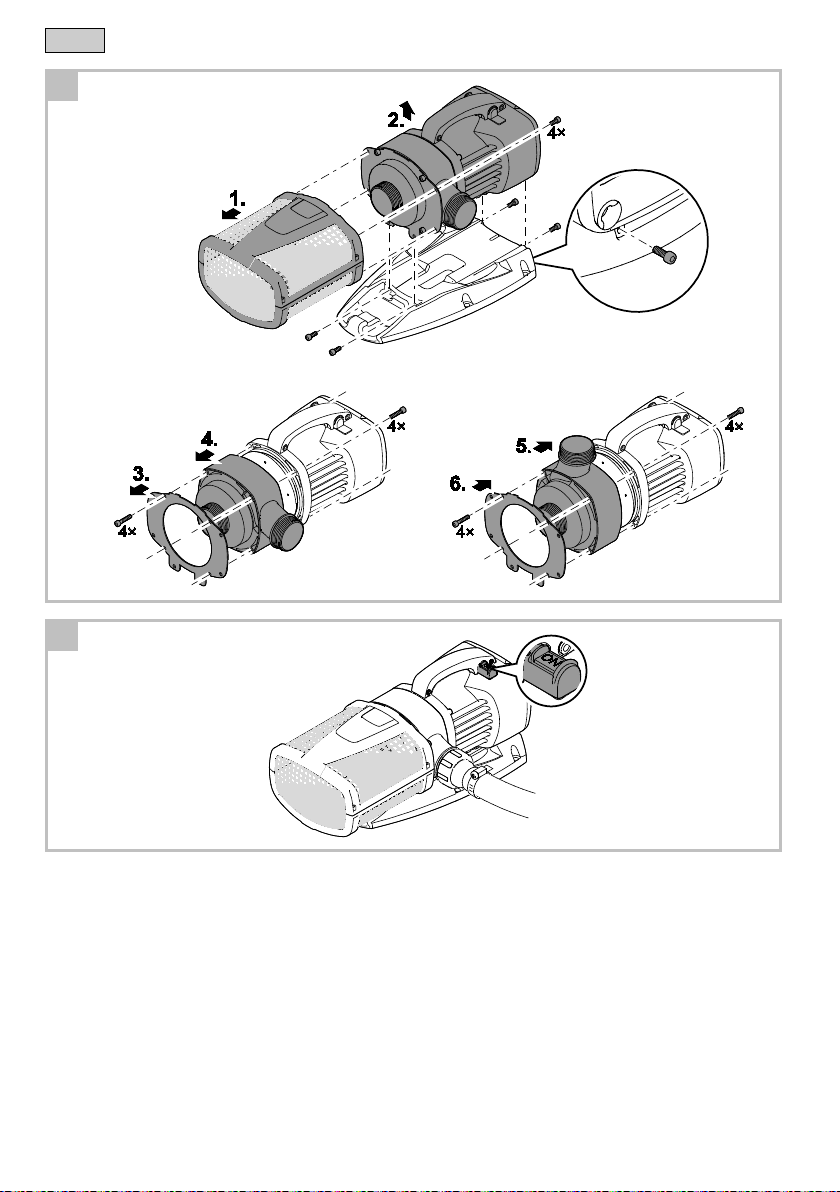 2.
4×
1.
4.
4×
3.
4×
5.
4×
6.
4×