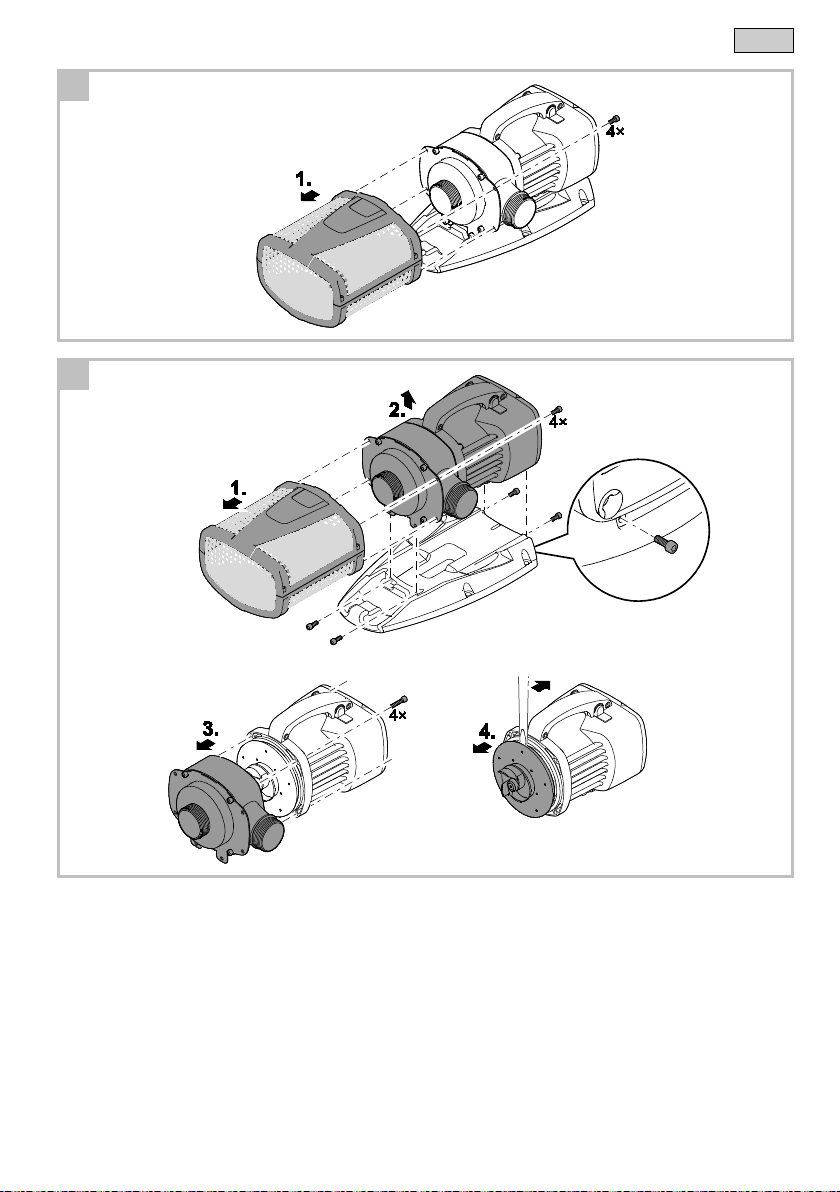 1.

4×

2.

4×

1.

3.

4×

4.