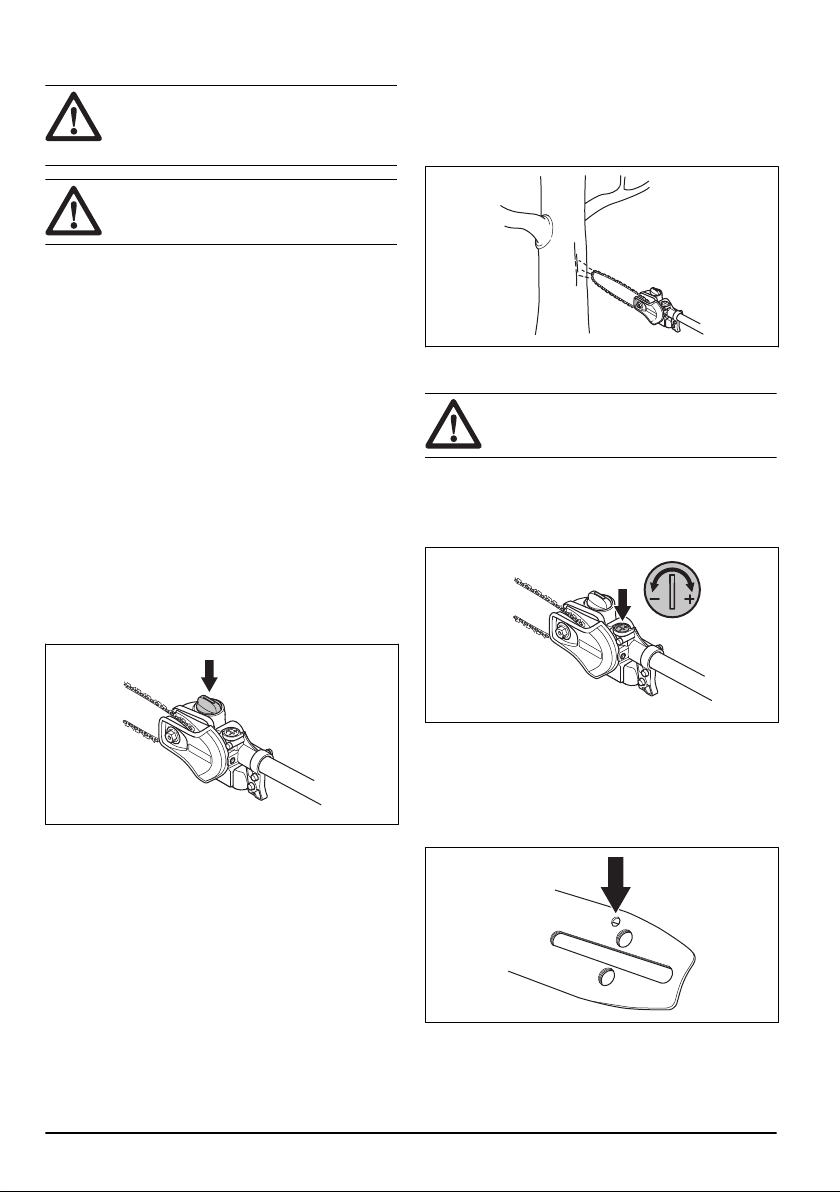 −
+