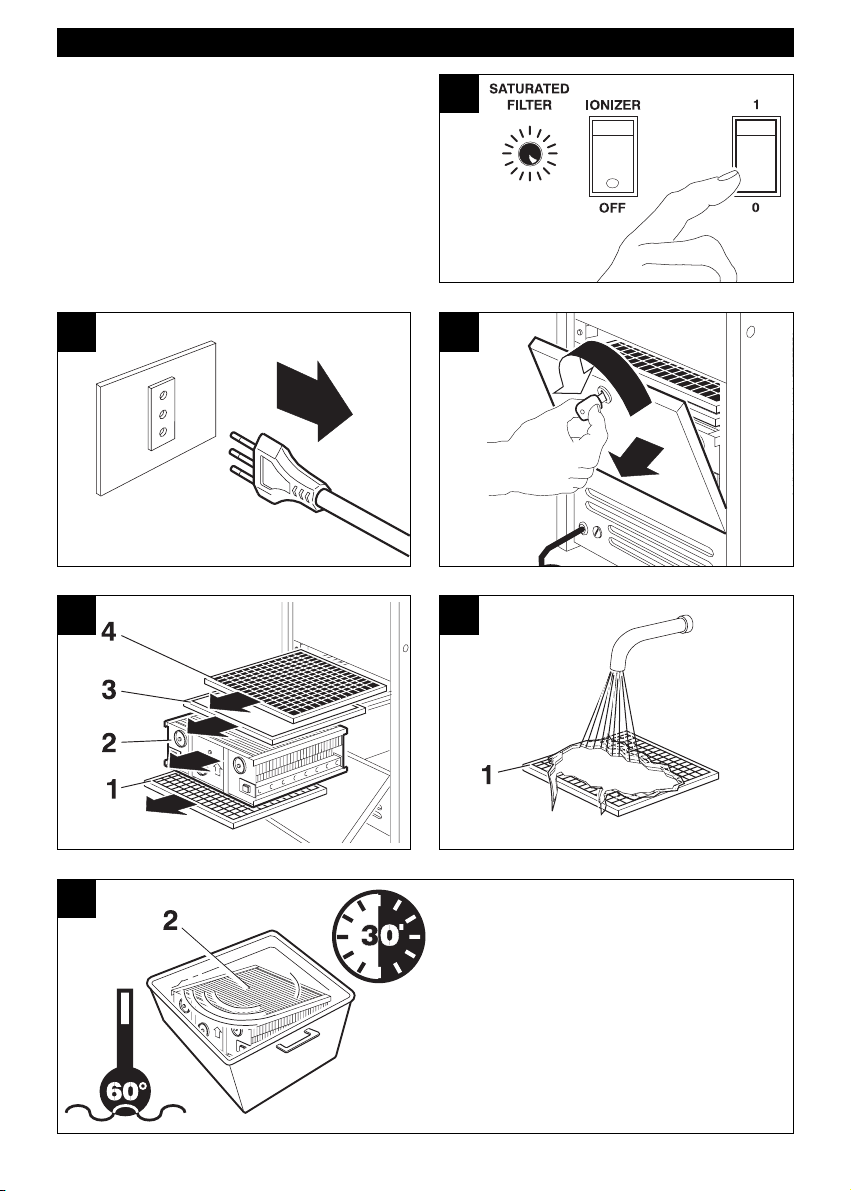 SATURATED FILTER

IONIZER

OFF

1

0

4

3

2

1

1

2

30'

60°