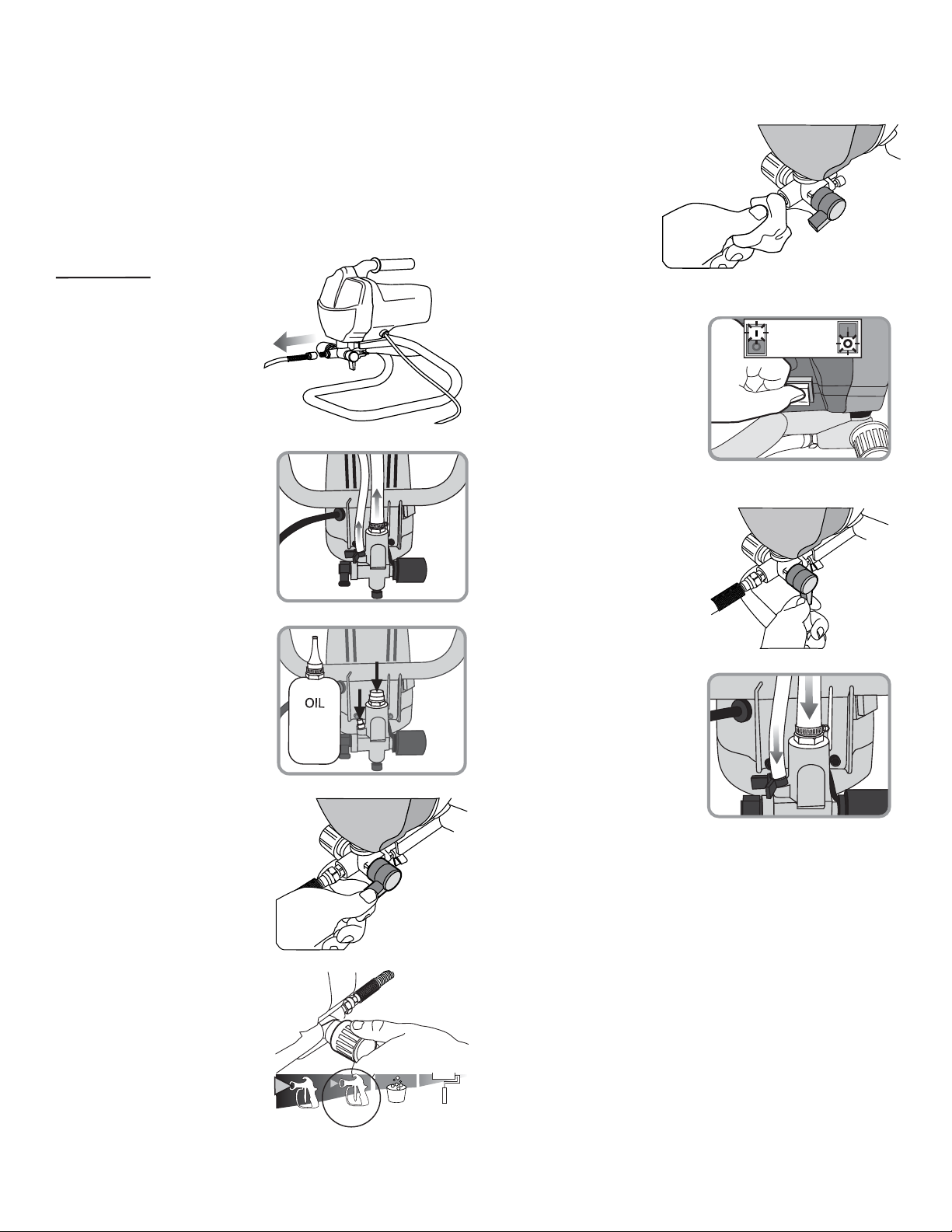 OIL