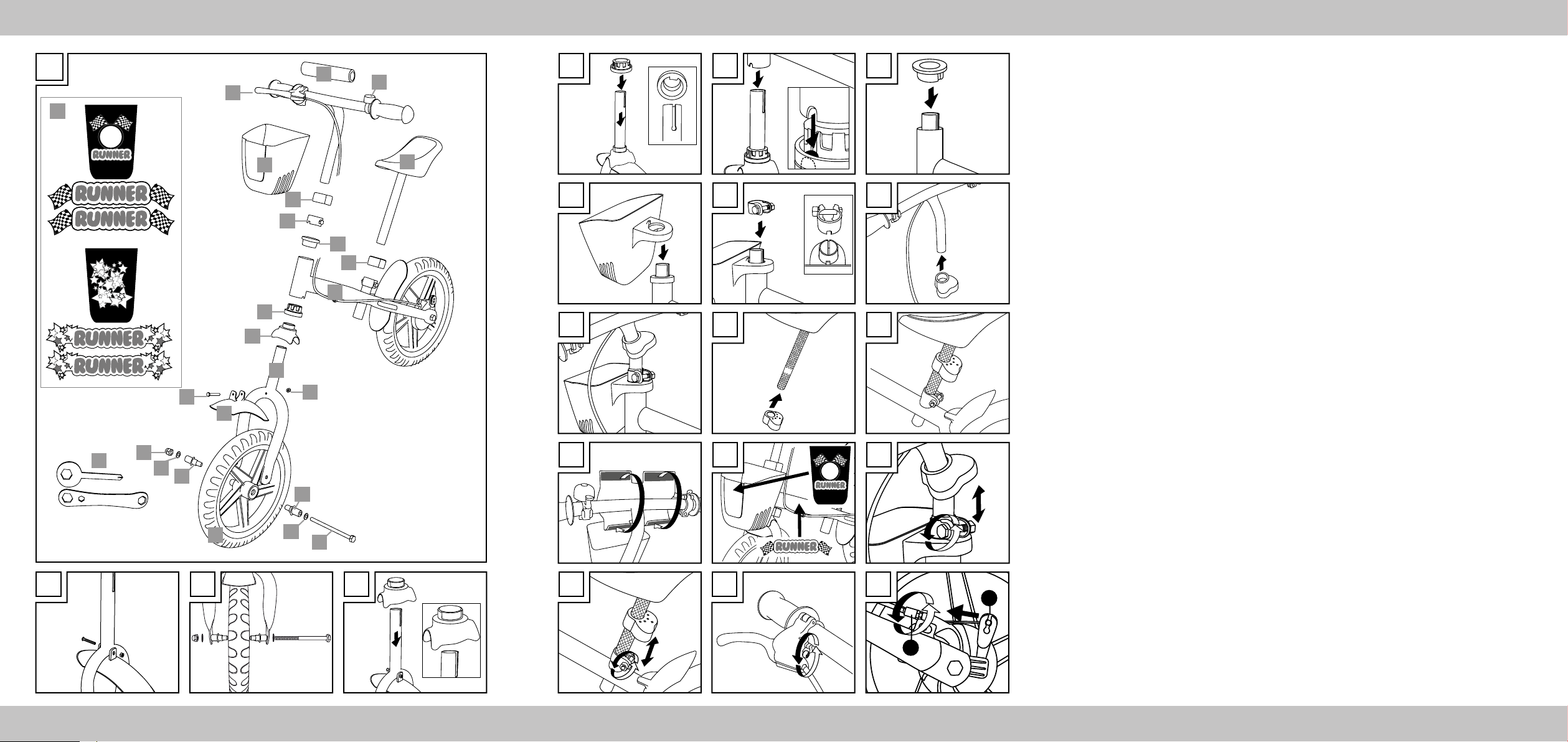 RUNNER
RUNNER
RUNNER
RUNNER
RUNNER
RUNNER
RUNNER