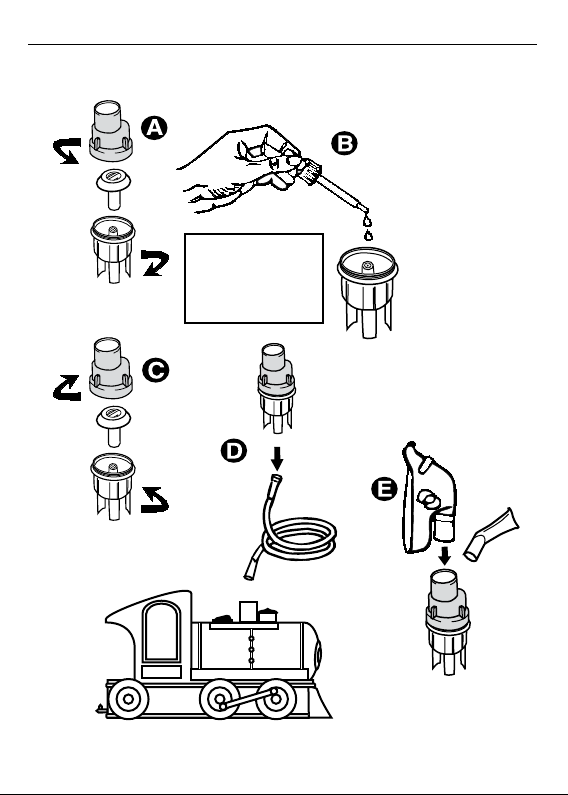 A

B

C

D

E