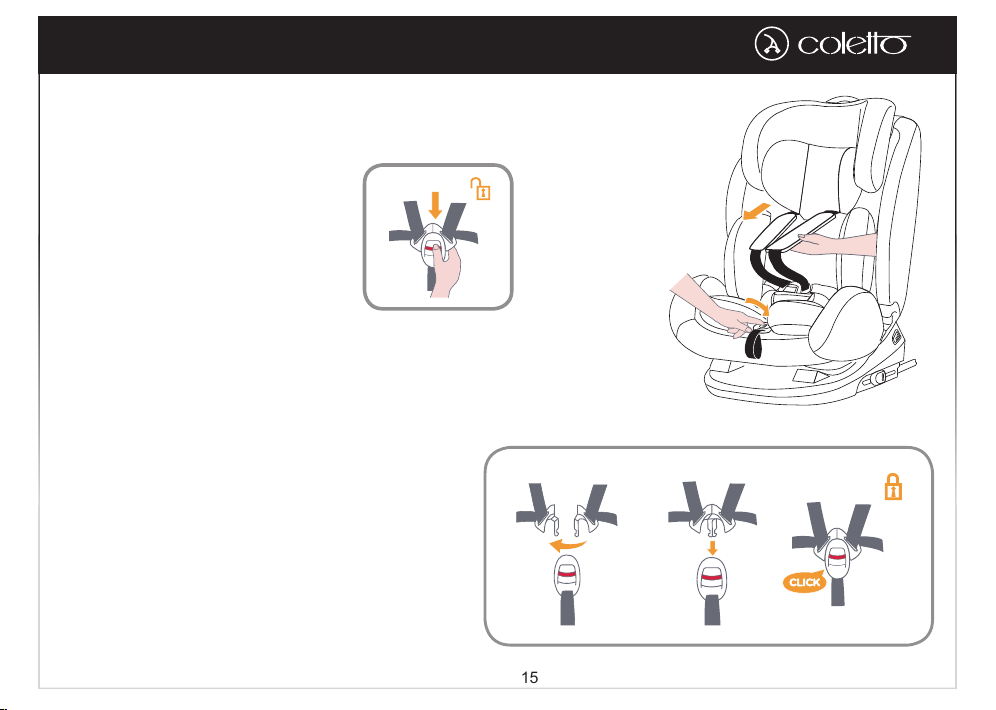 coletto

CLICK

15