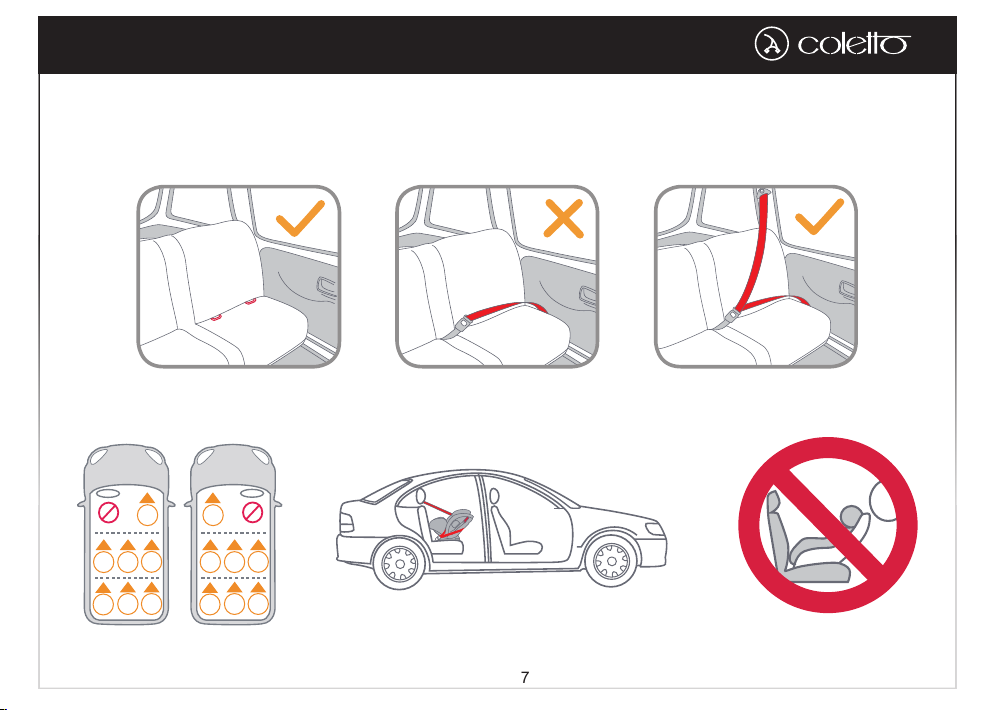 coletto

7