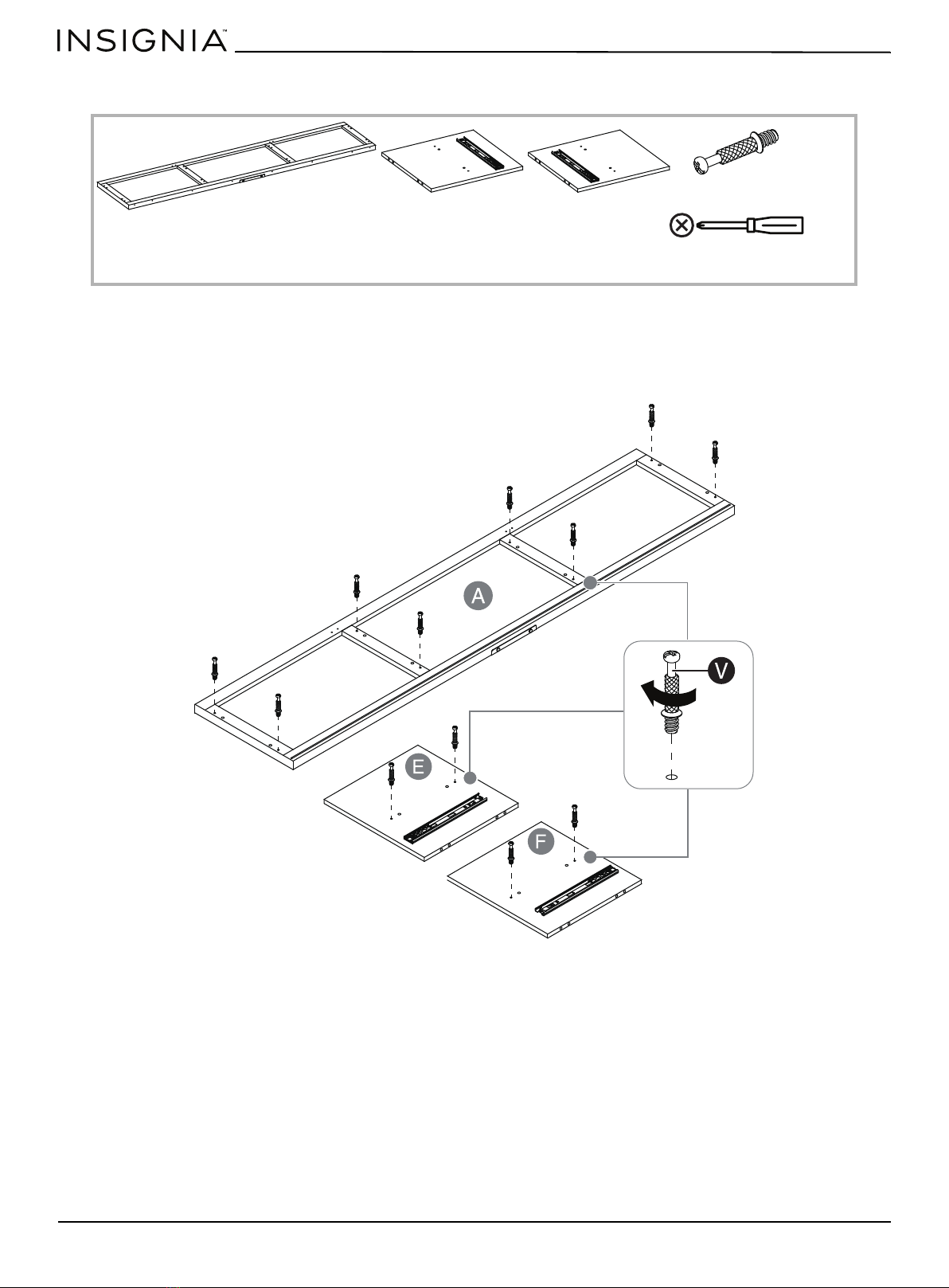 INSIGNIA™

A

V

E

F