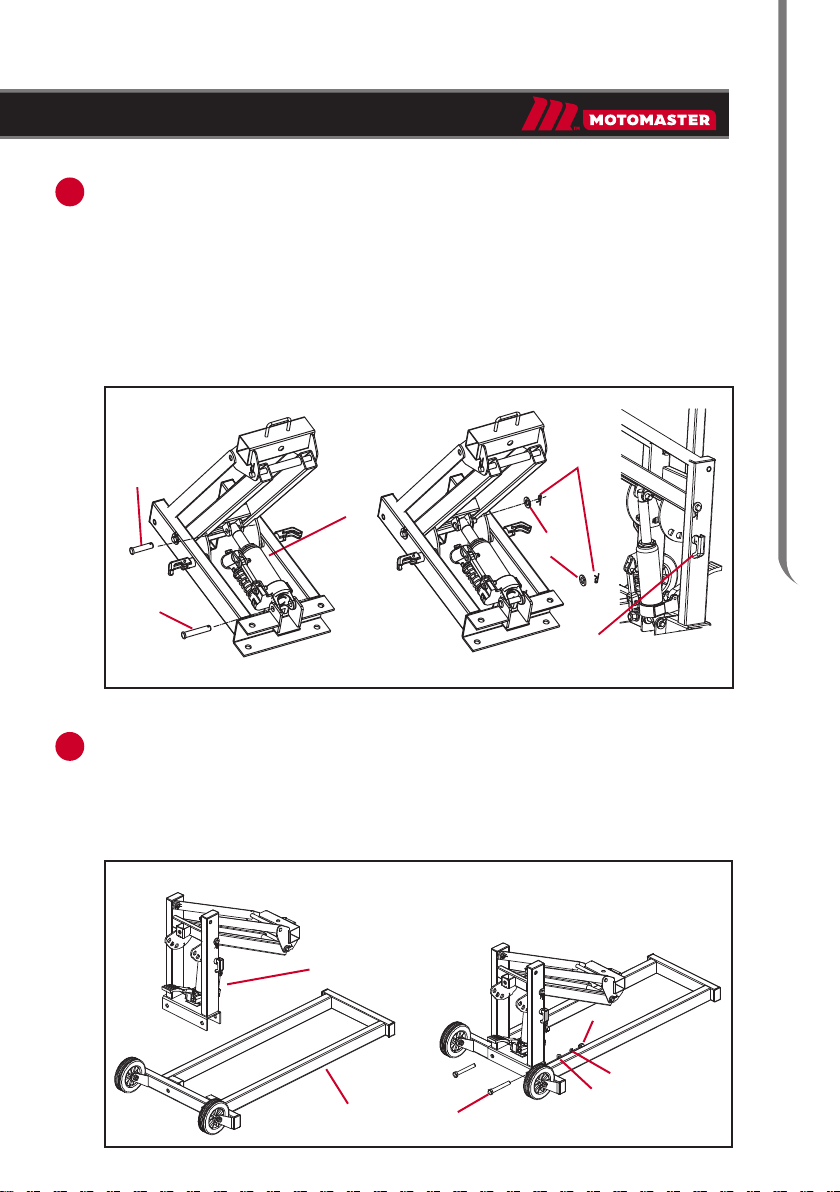 MOTOMASTER