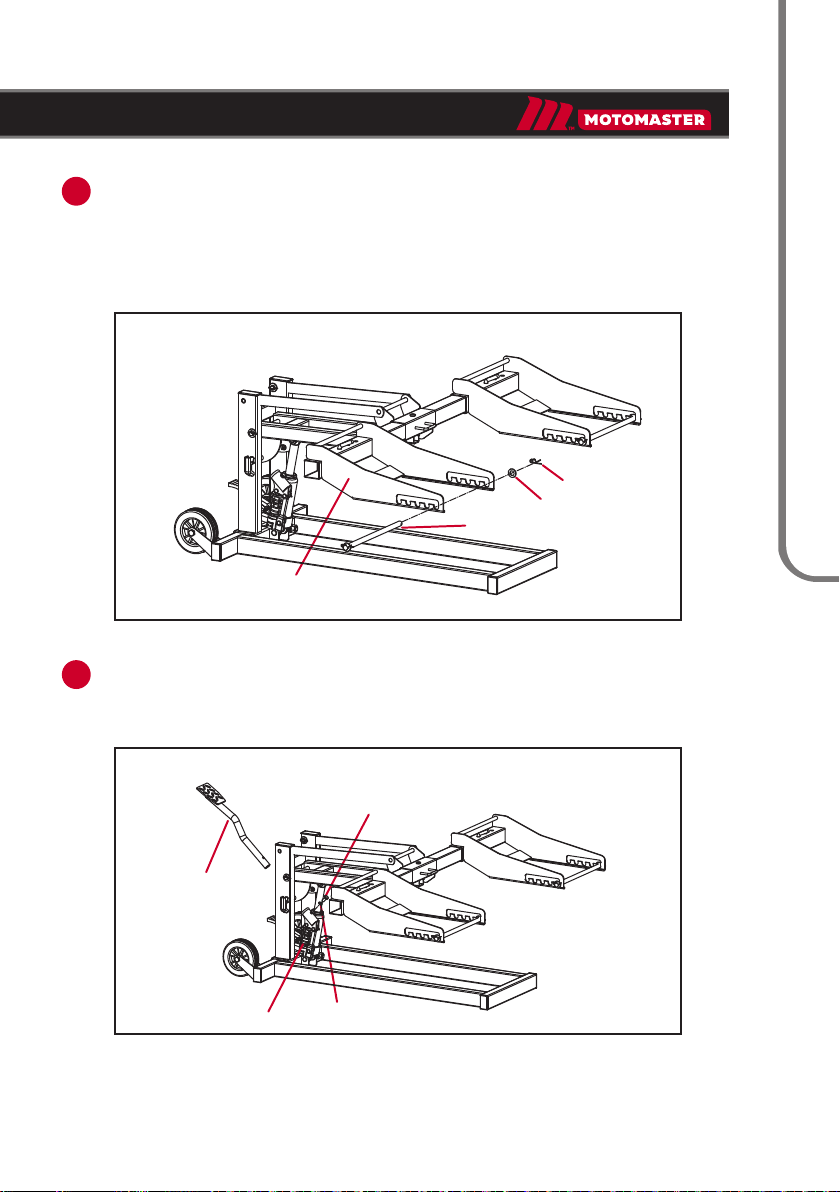 MOTOMASTER