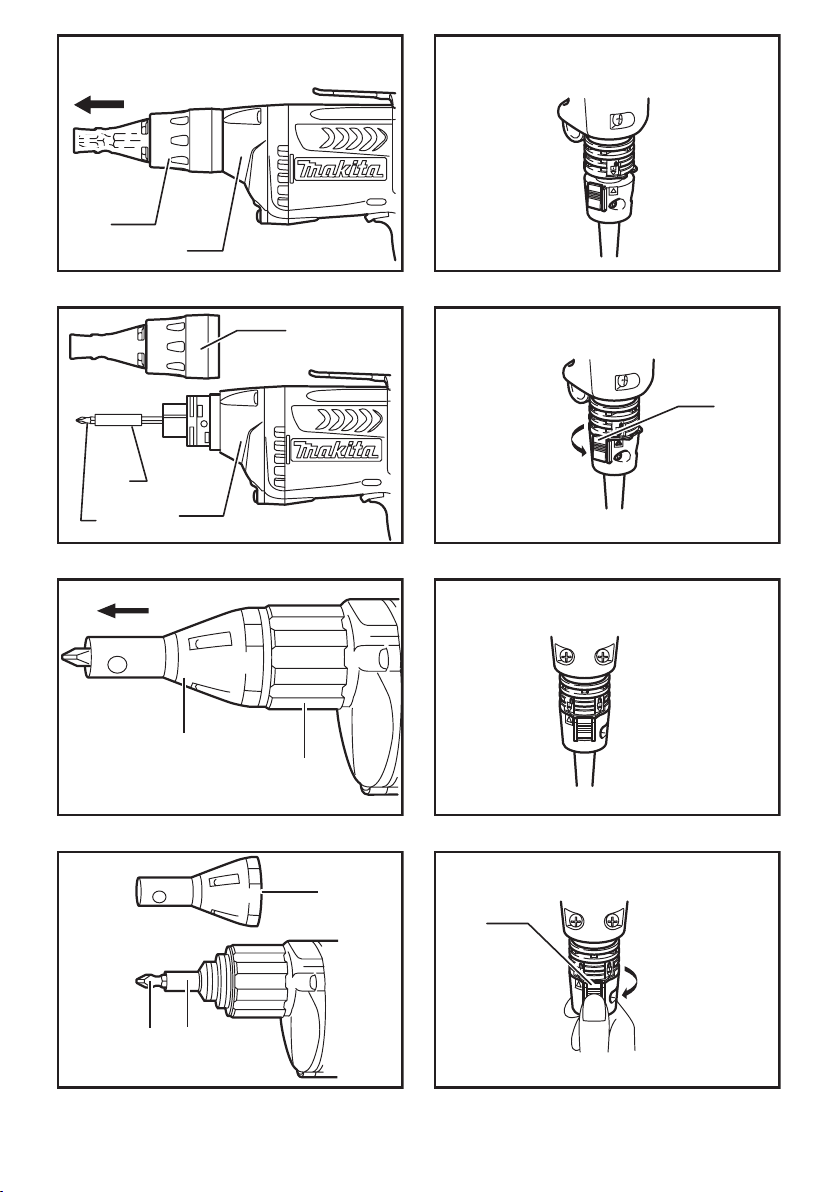 makita

makita