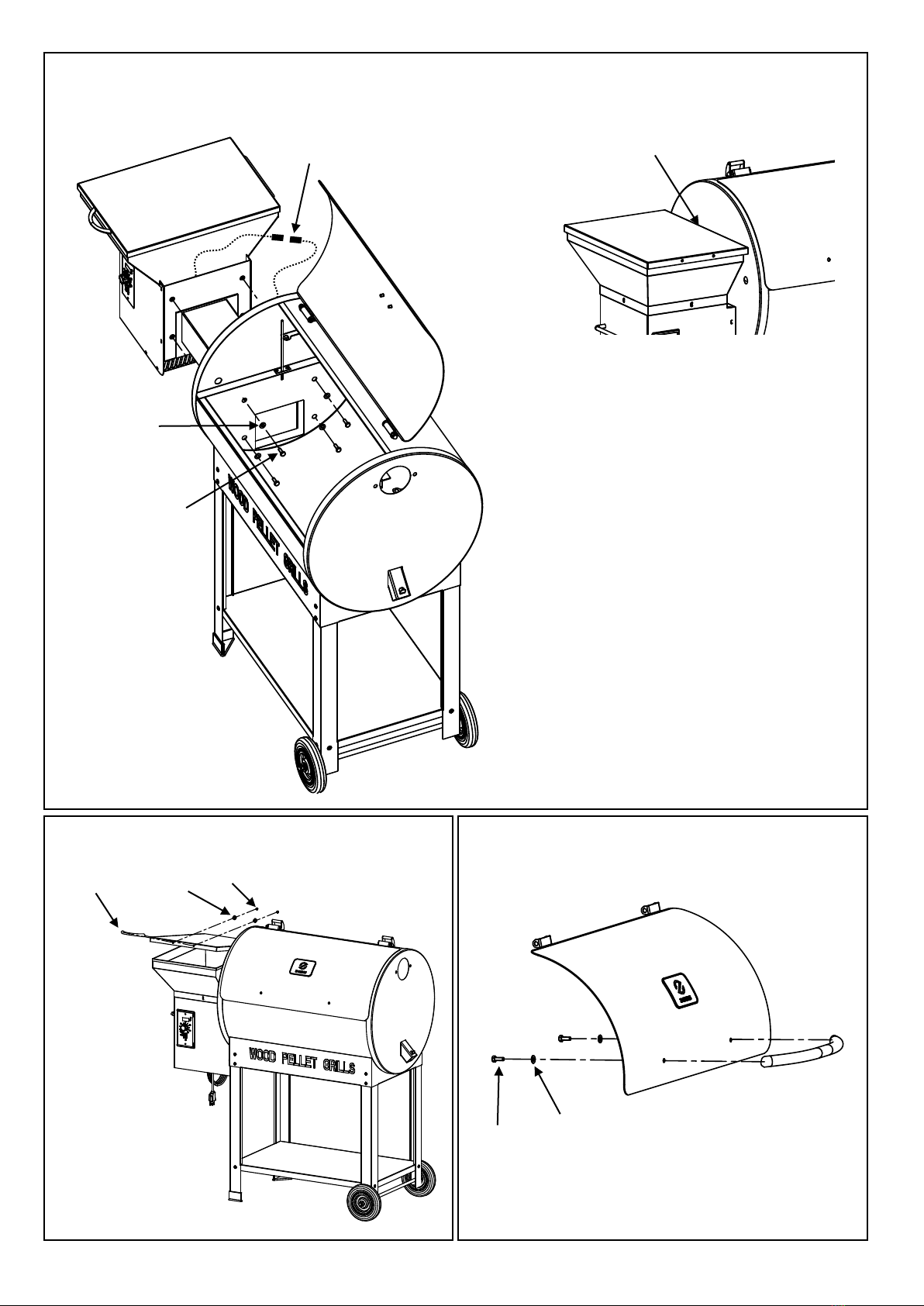 WOOD PELLET GRILLS

WOOD PELLET GRILLS