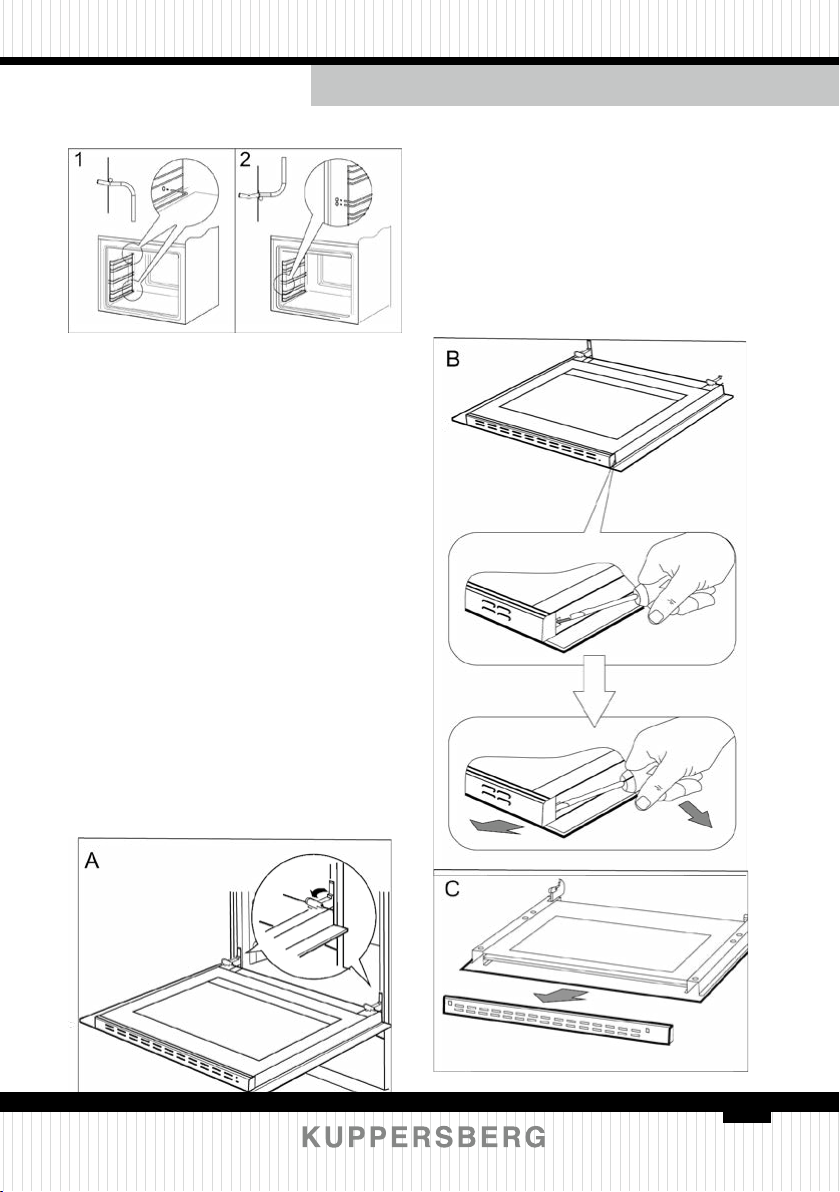 1

2

B

A

C

KUPPERSBERG