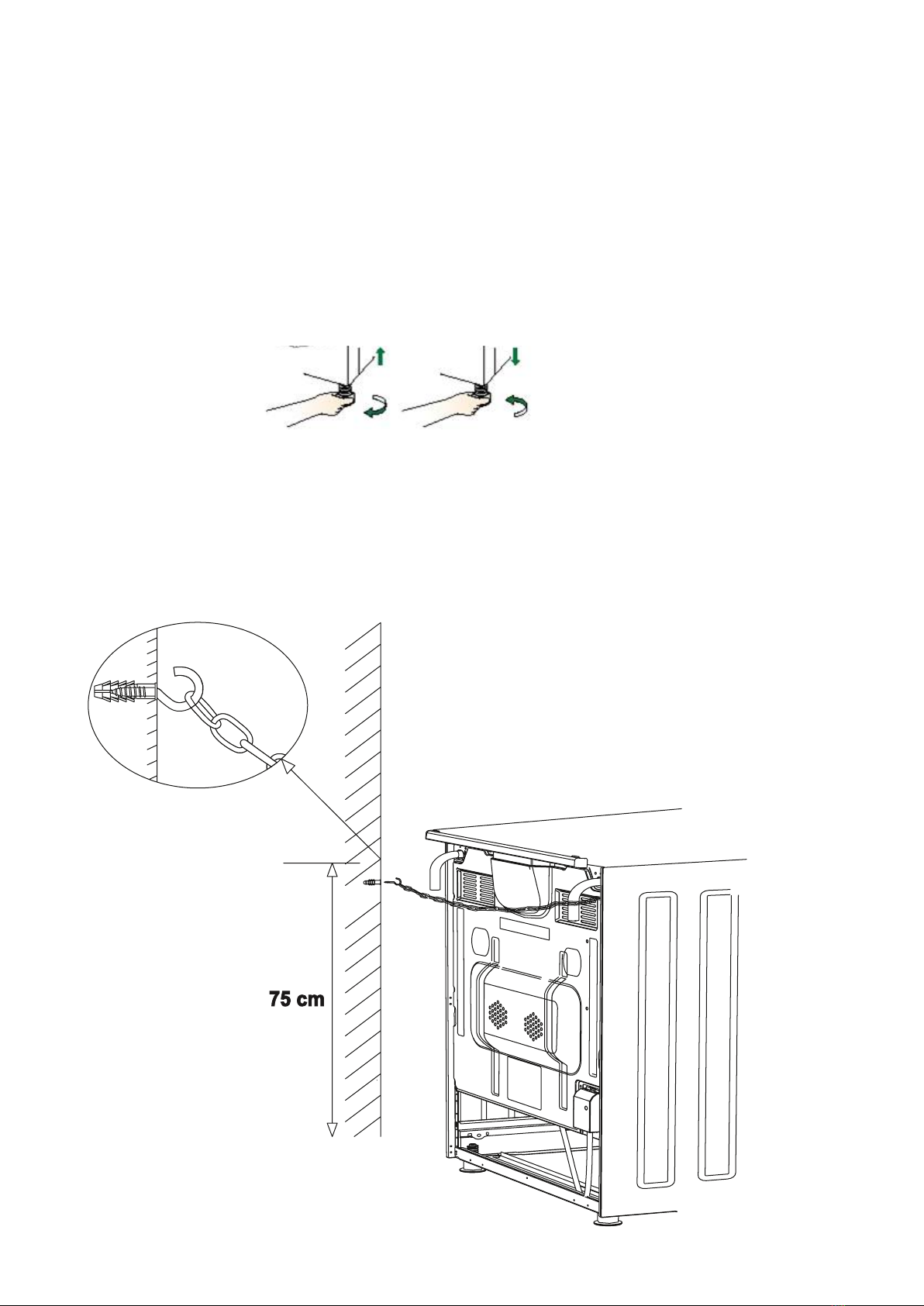 75 cm