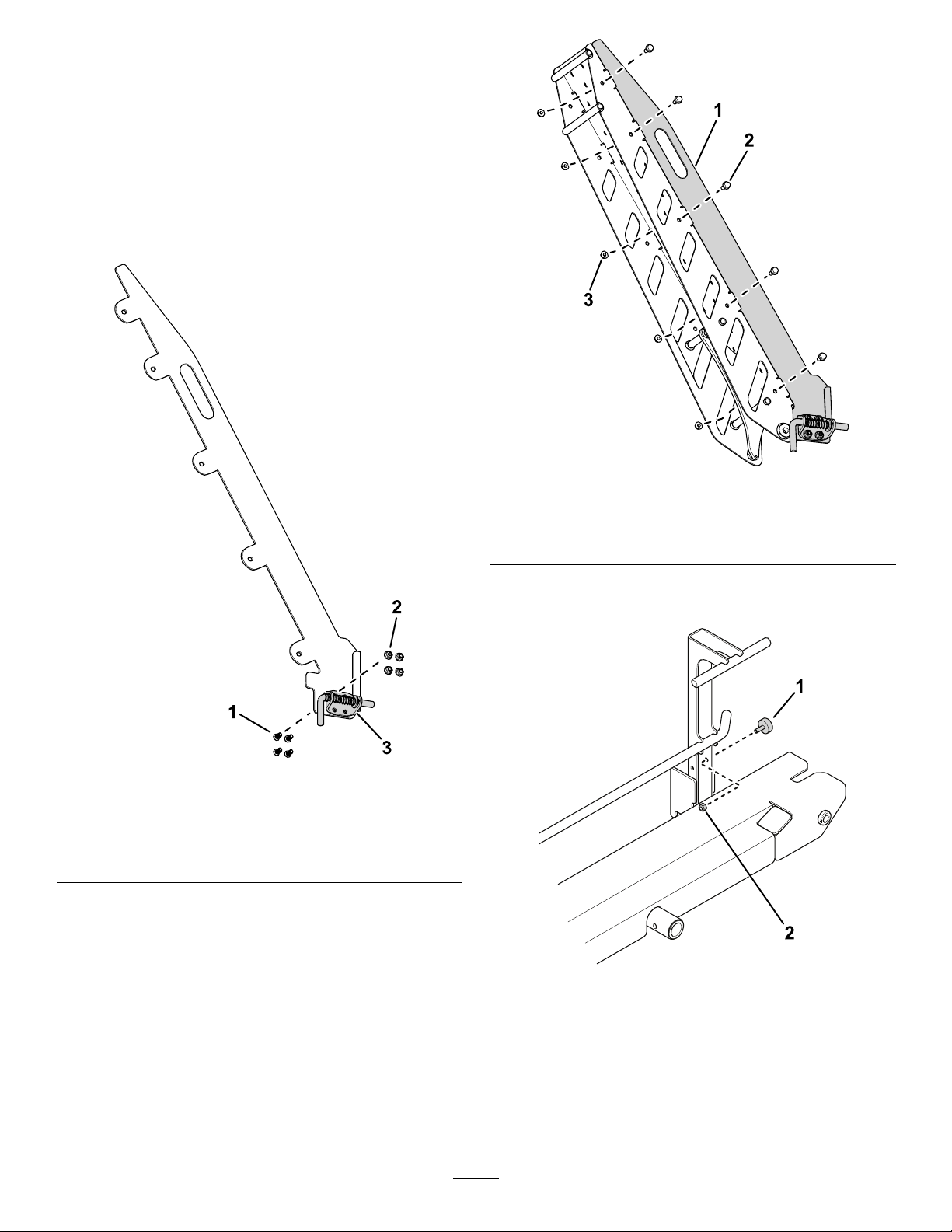 2

1

3

1

2

3

1

2