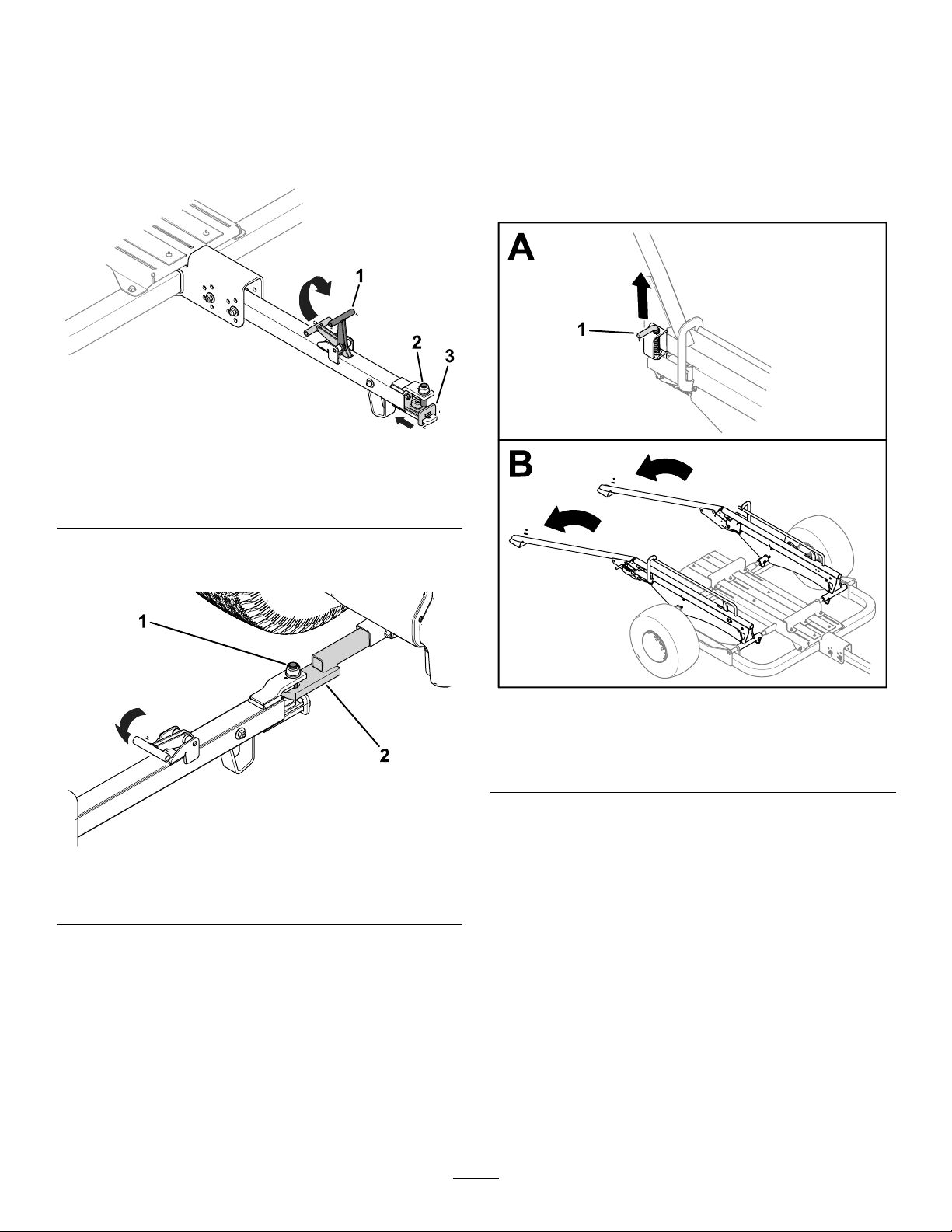 1
2
3

1
2

A
1

B