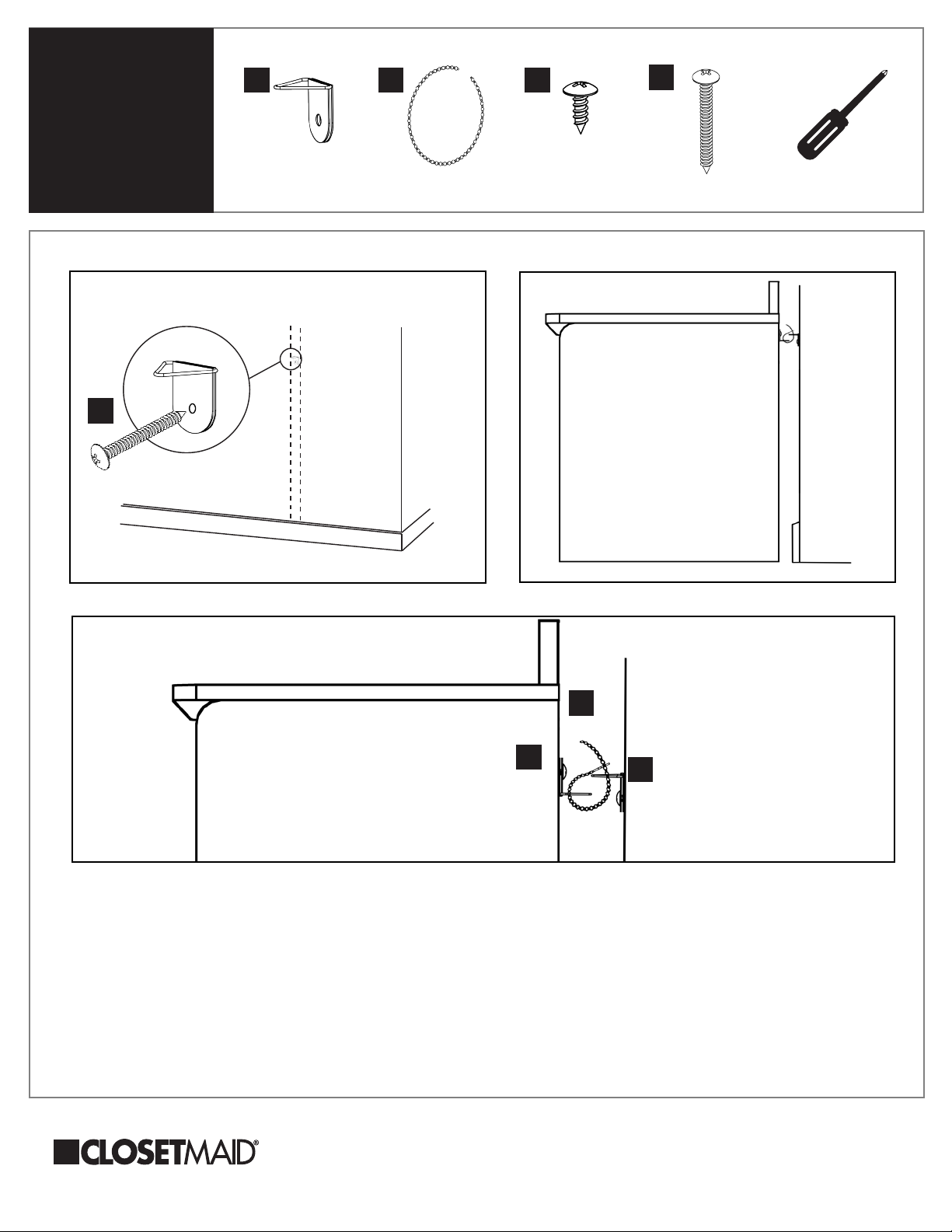 CLOSETMAID®