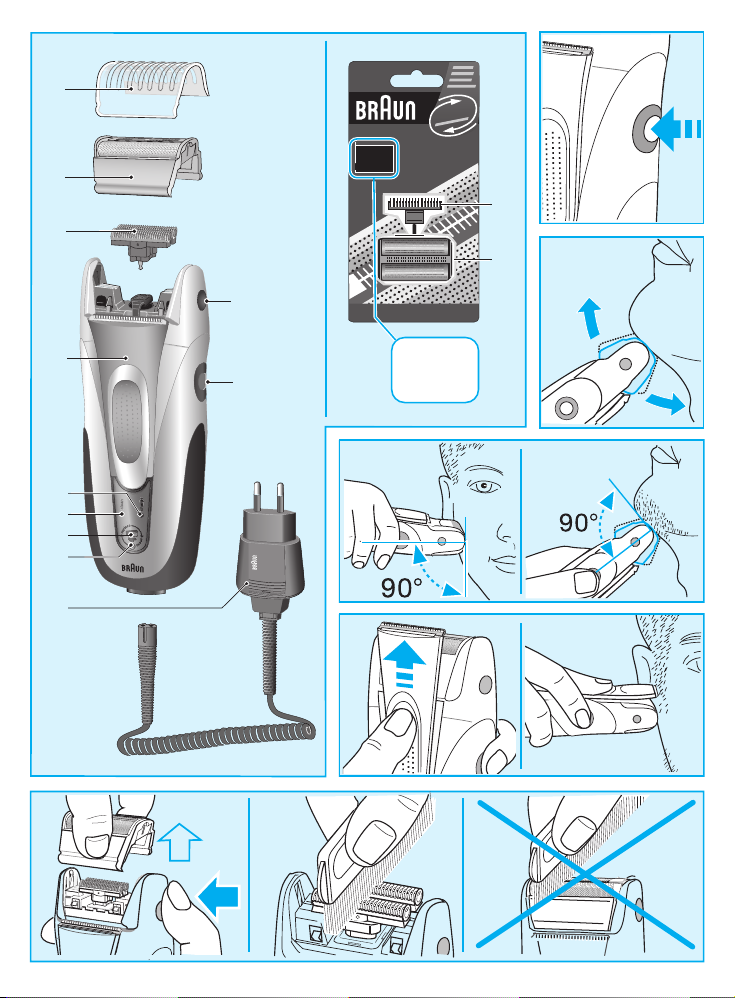 BRAUN

BRAUN

90°

90°