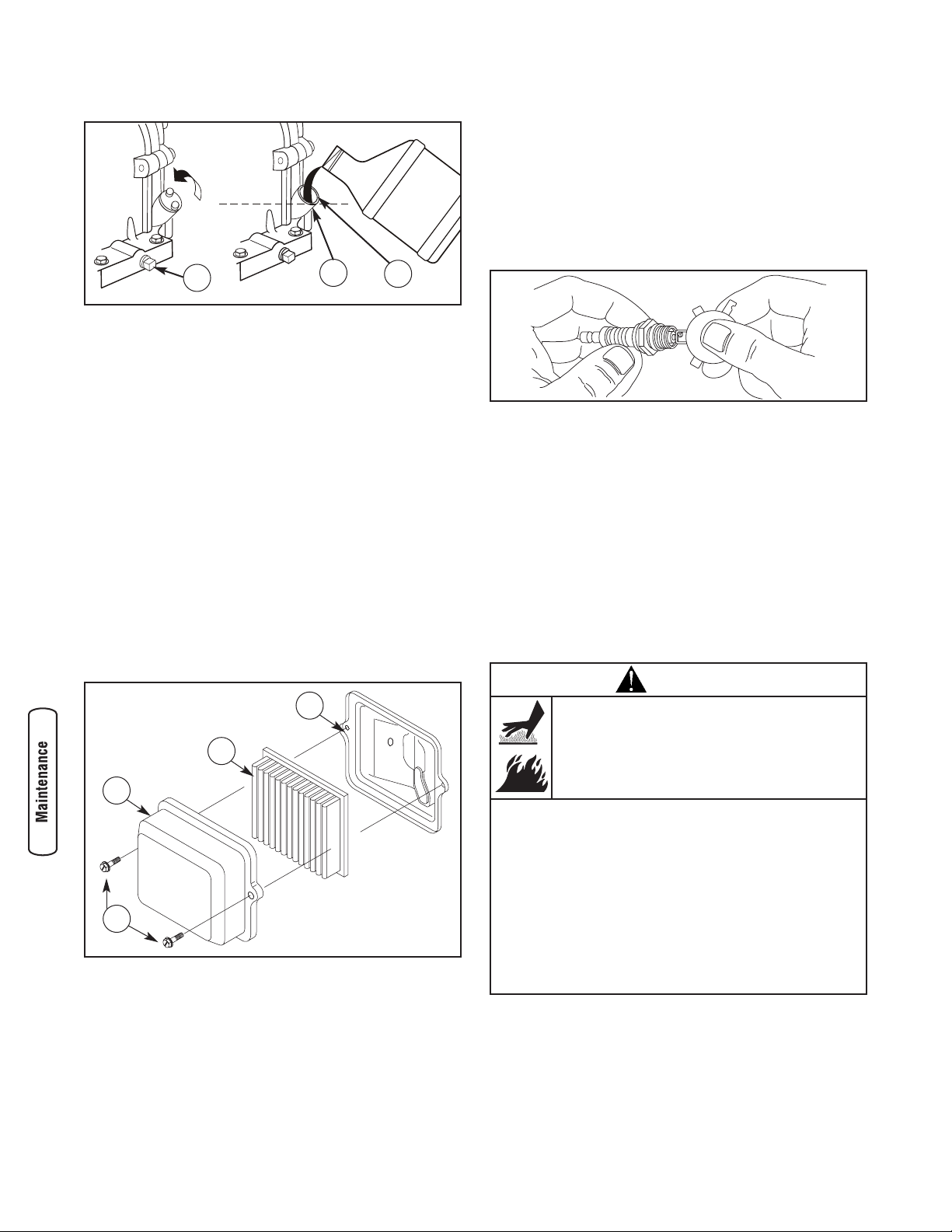 Maintenance