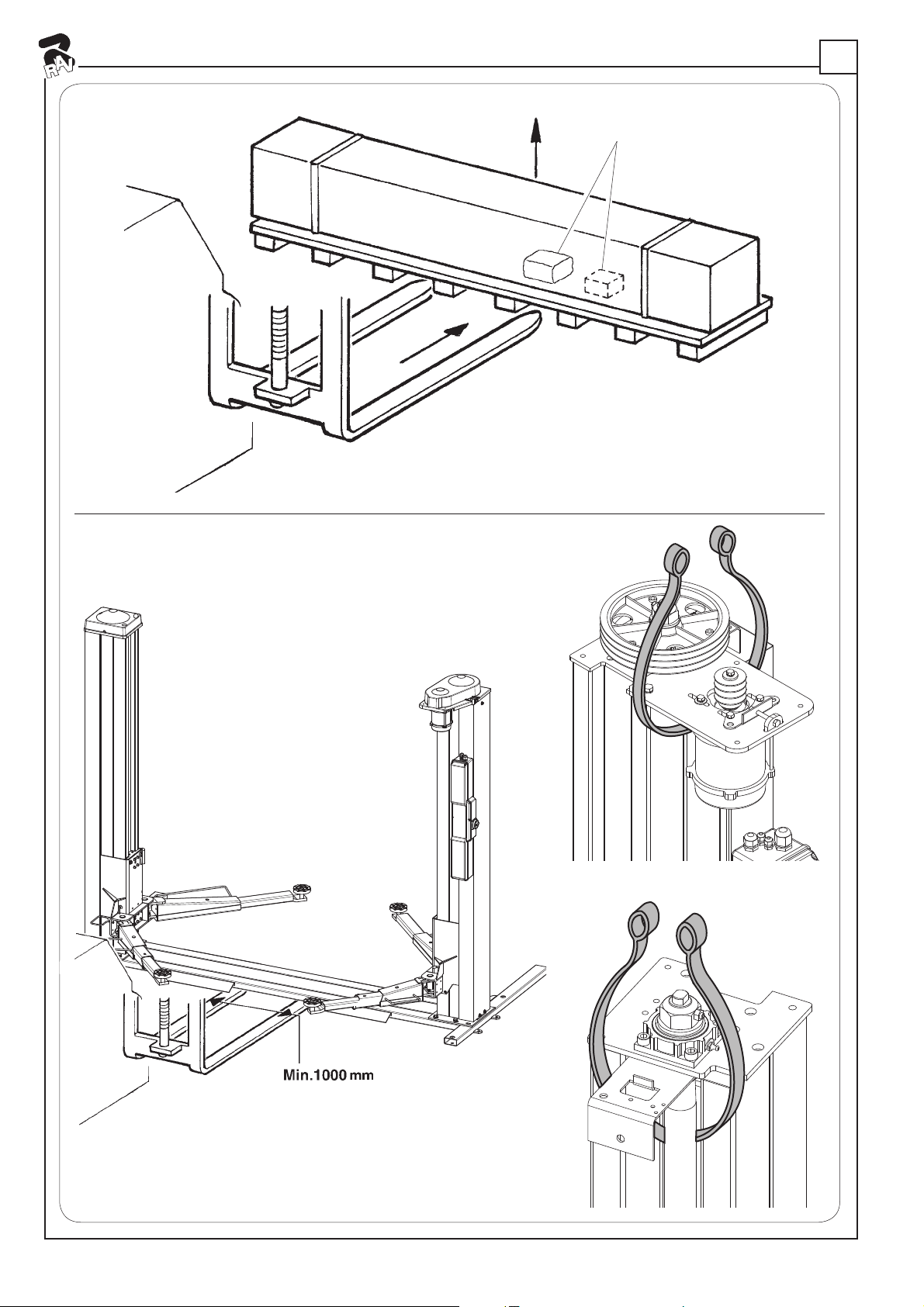 RAV

Min.1000 mm