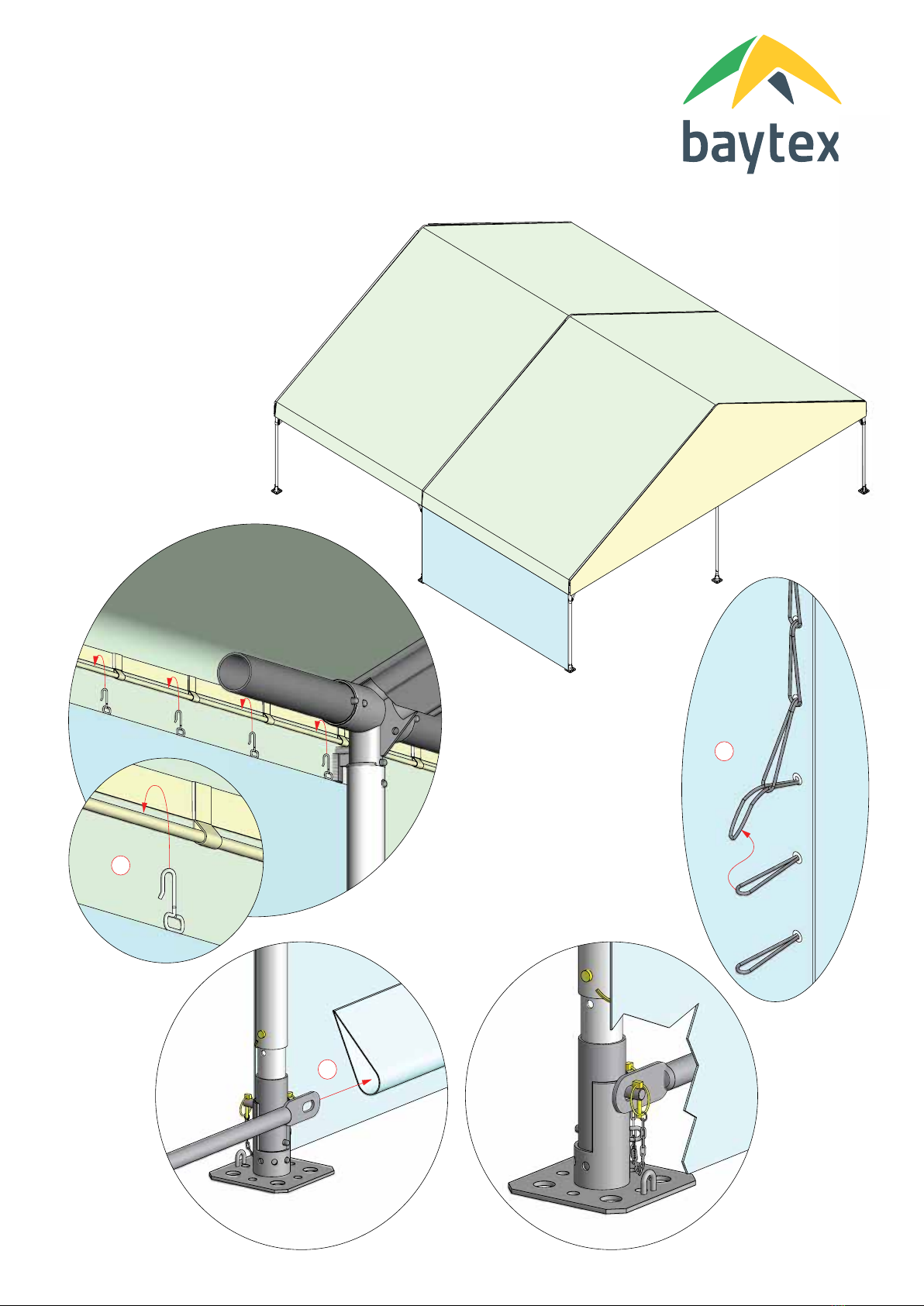 baytex