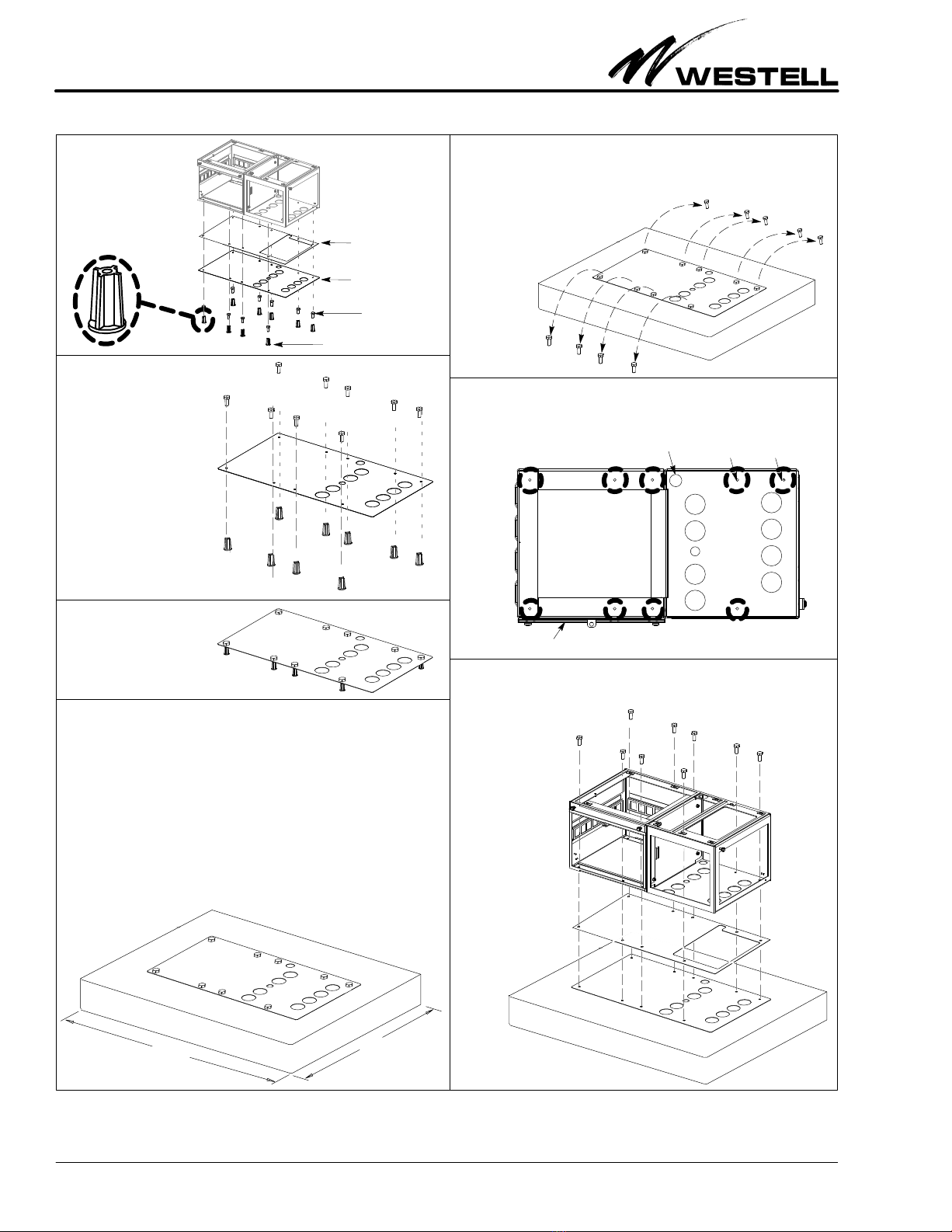 WESTELL