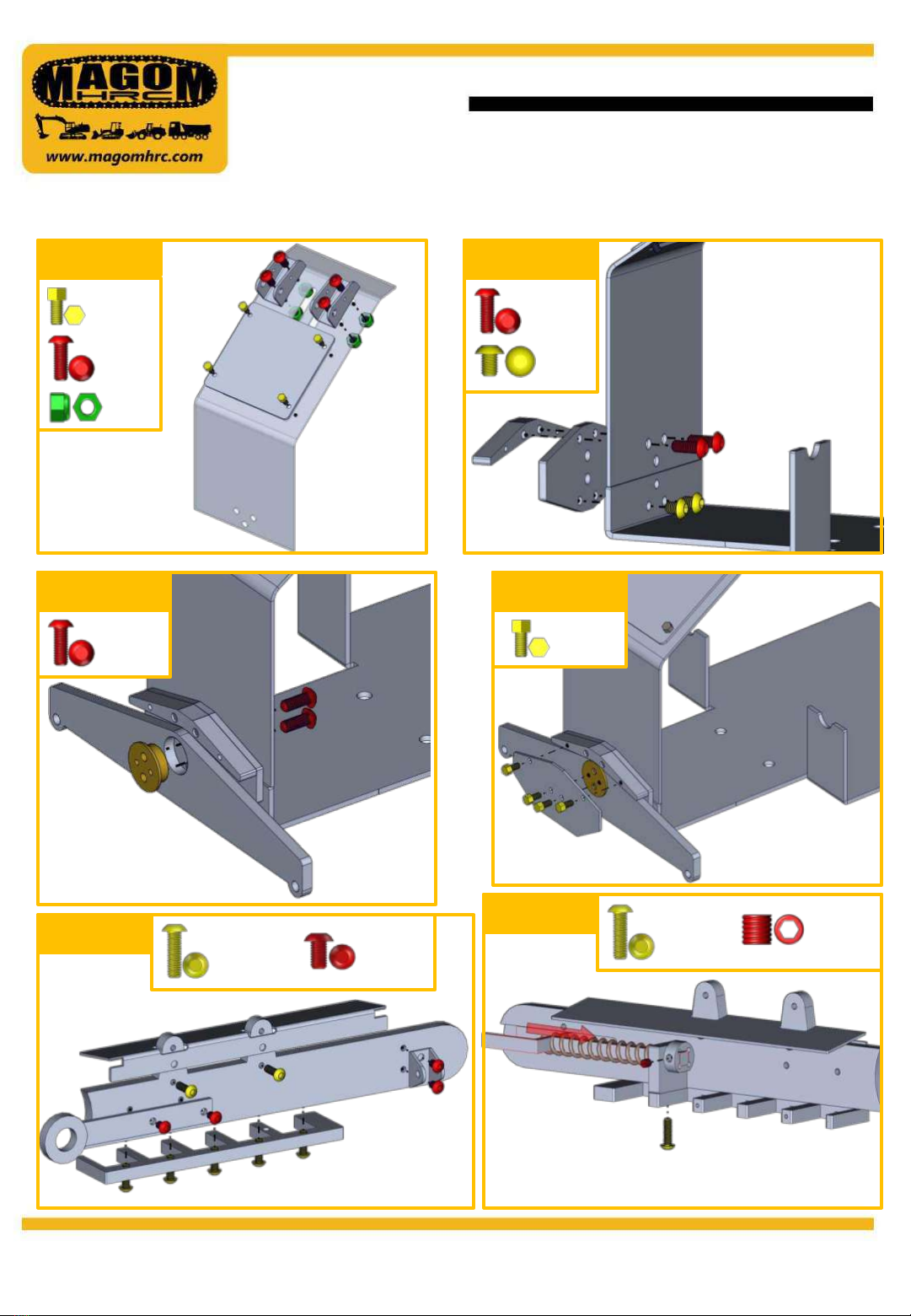 MAGOM
HRC
www.magomhrc.com