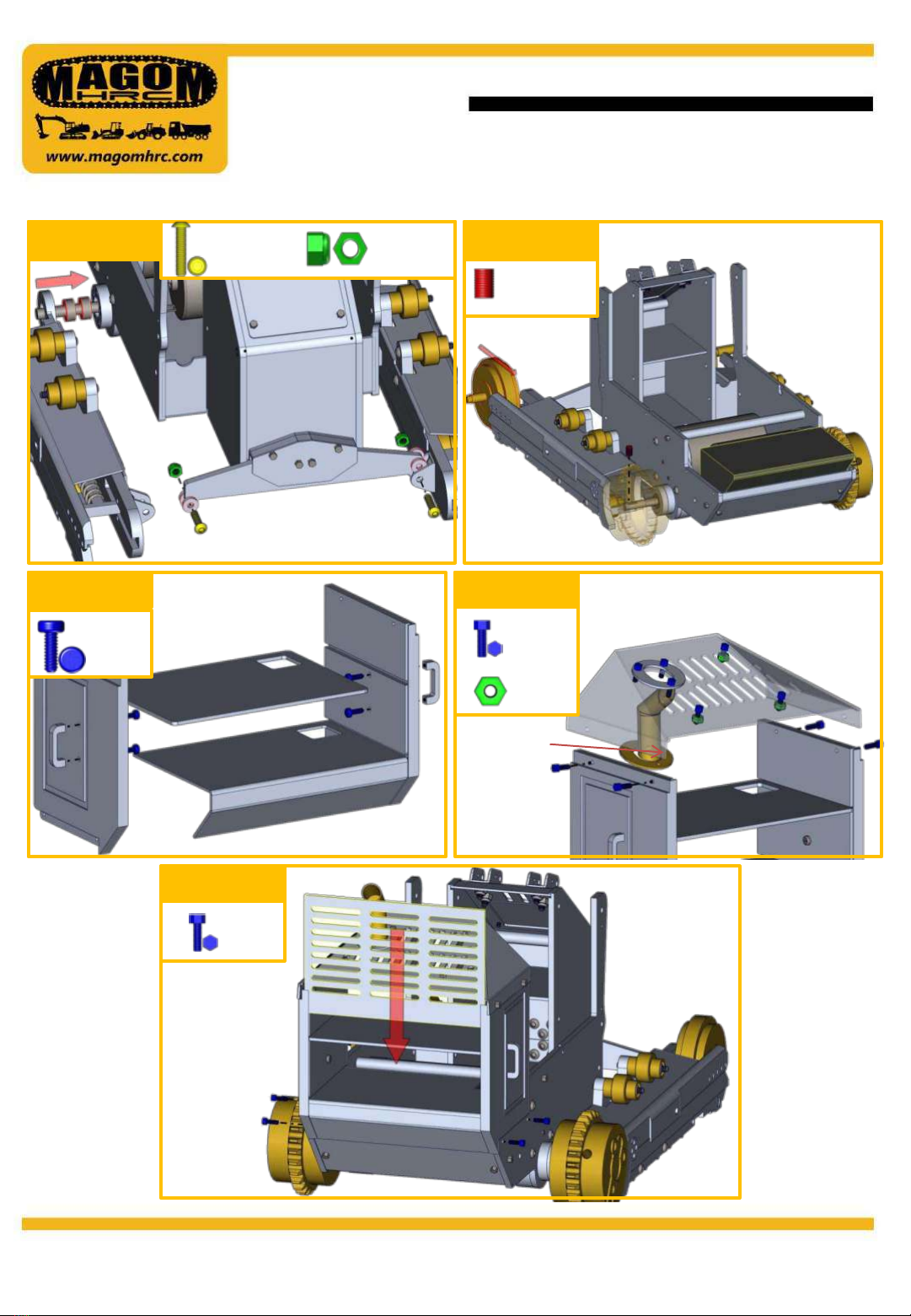 MAGOM
HRC
www.magomhrc.com