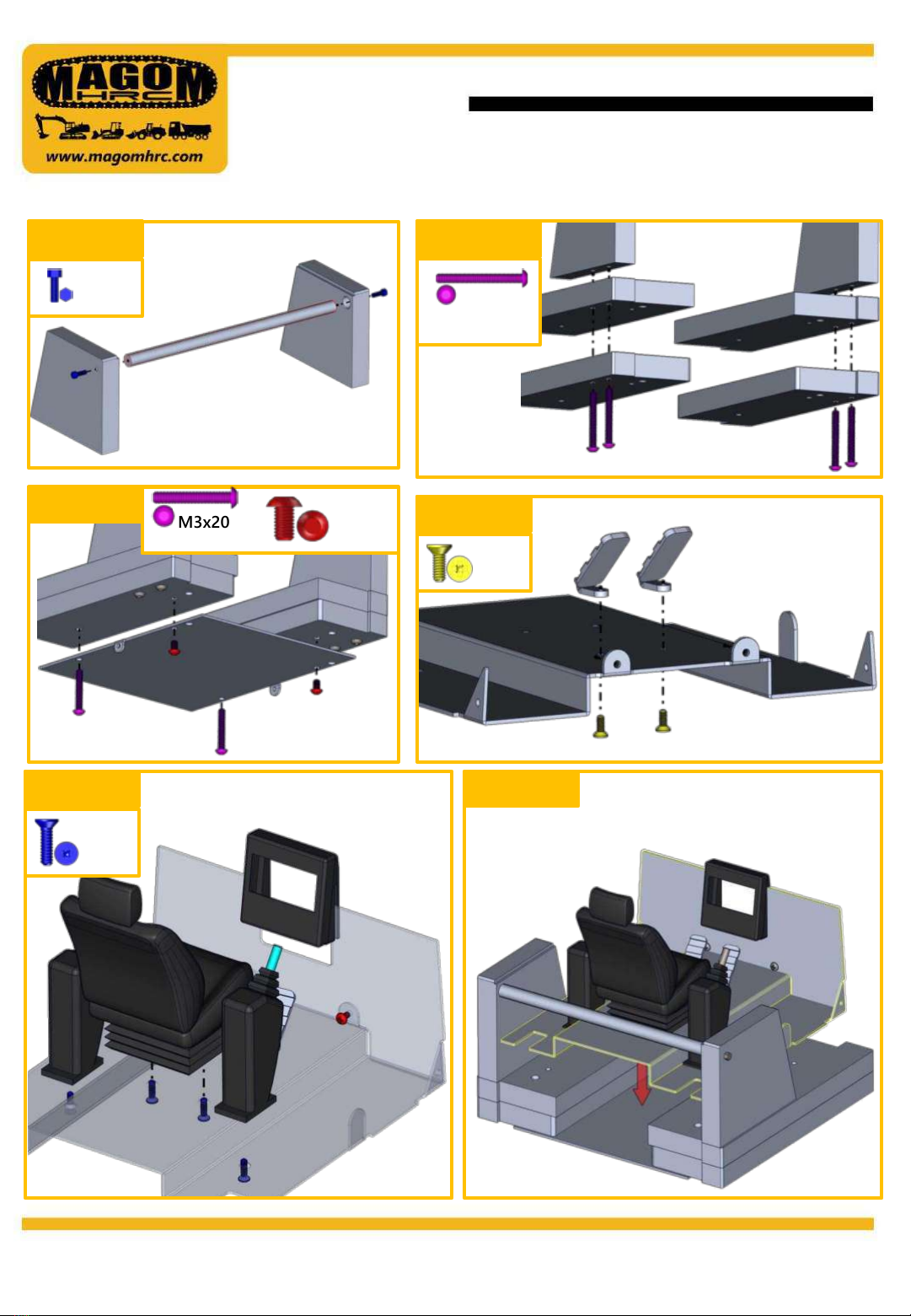 MAGOM HRC
www.magomhrc.com

M3x20