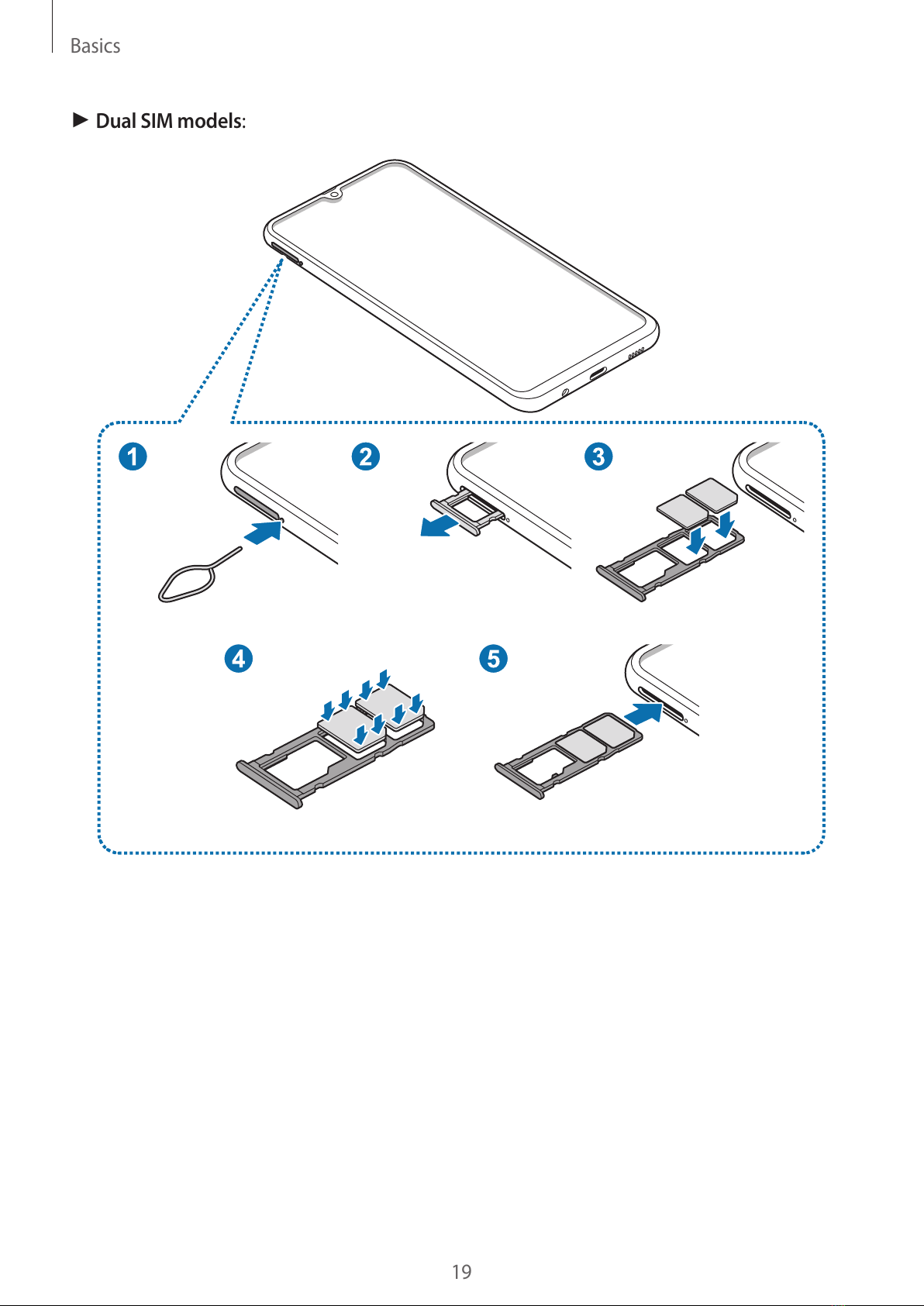 Basics

► Dual SIM models:

1

2

3

4

5

19