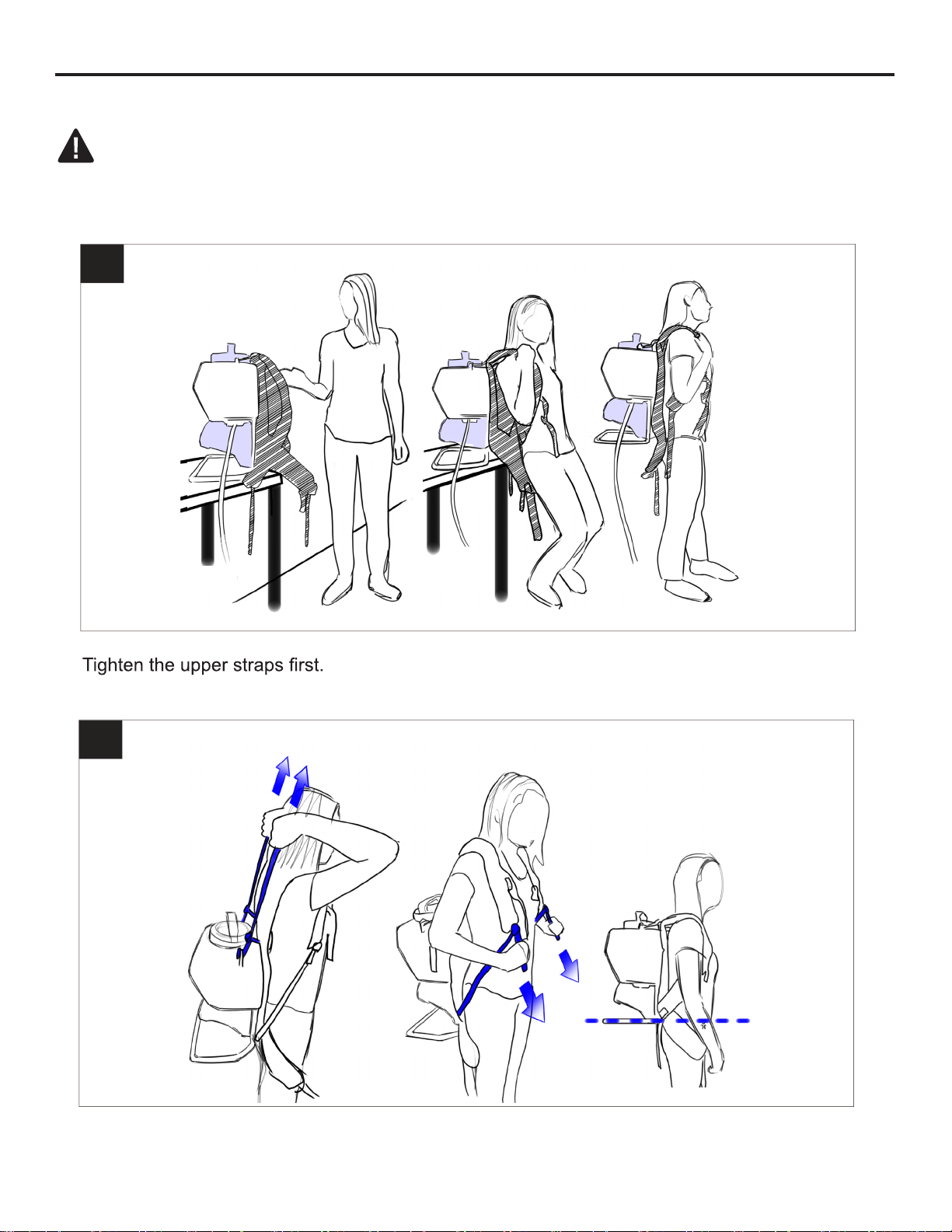 Tighten the upper straps first.