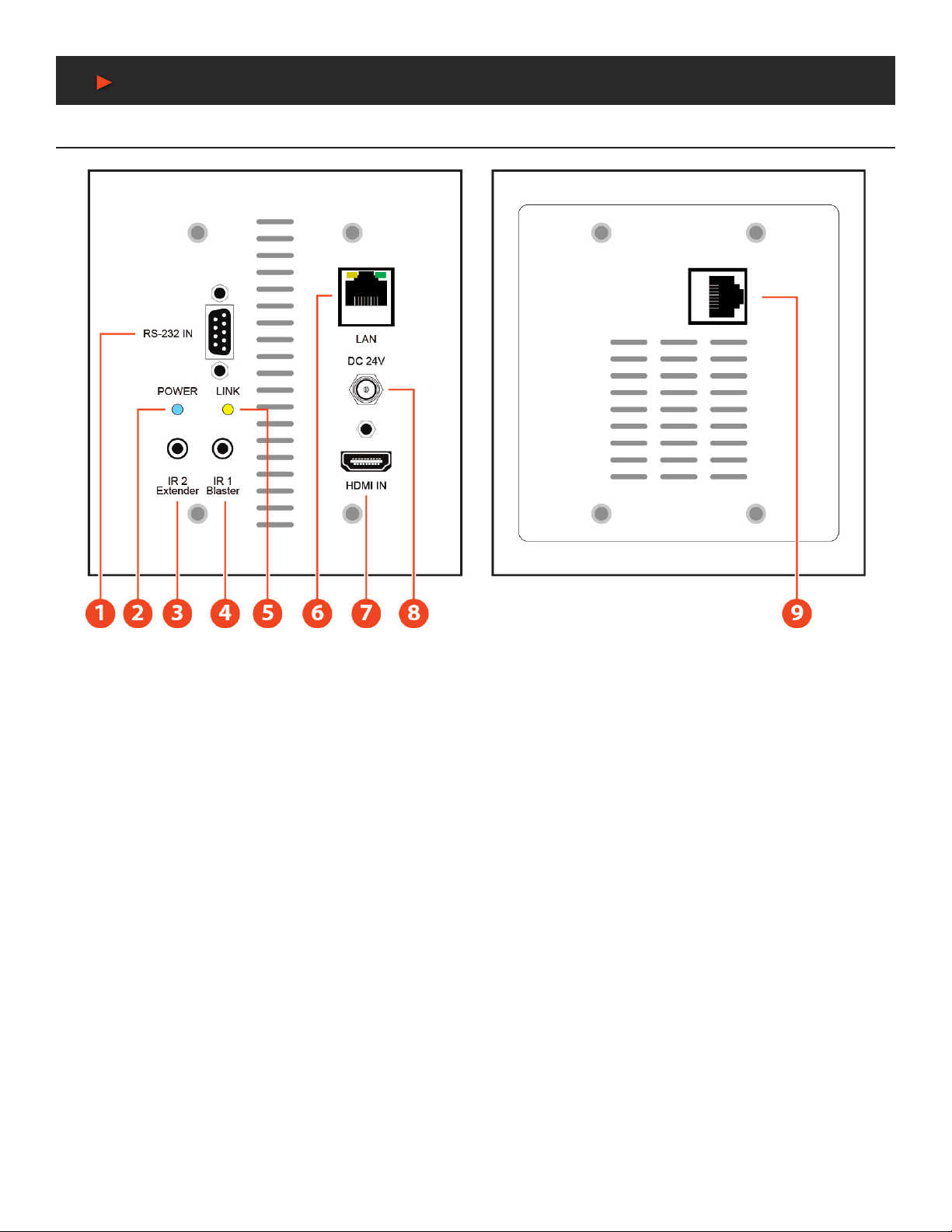 RS-232 IN

POWER LINK

IR 2 Extender

IR 1 Blaster

LAN

DC 24V

HDMI IN

1 2 3 4 5 6 7 8

9