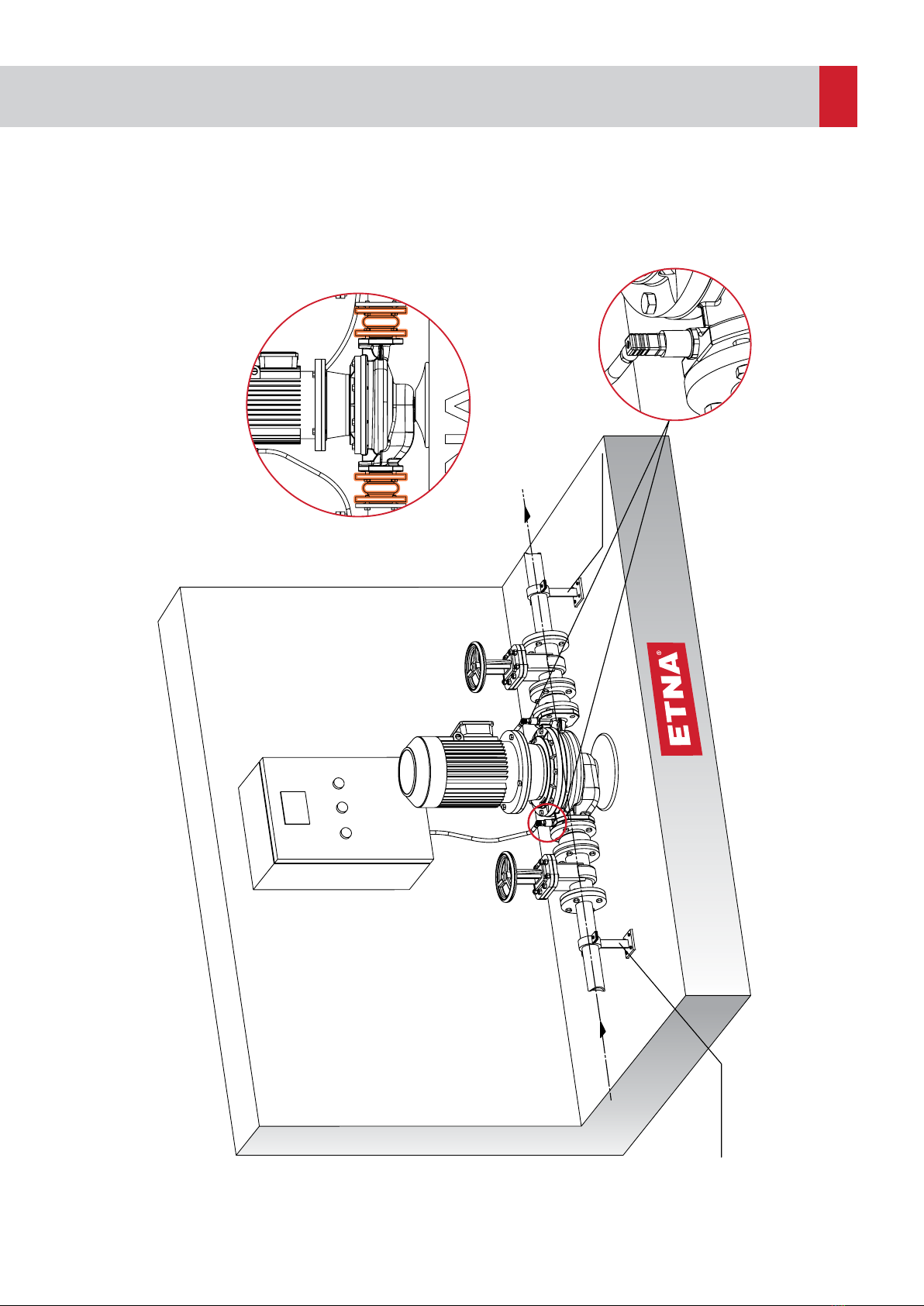 ETNA®