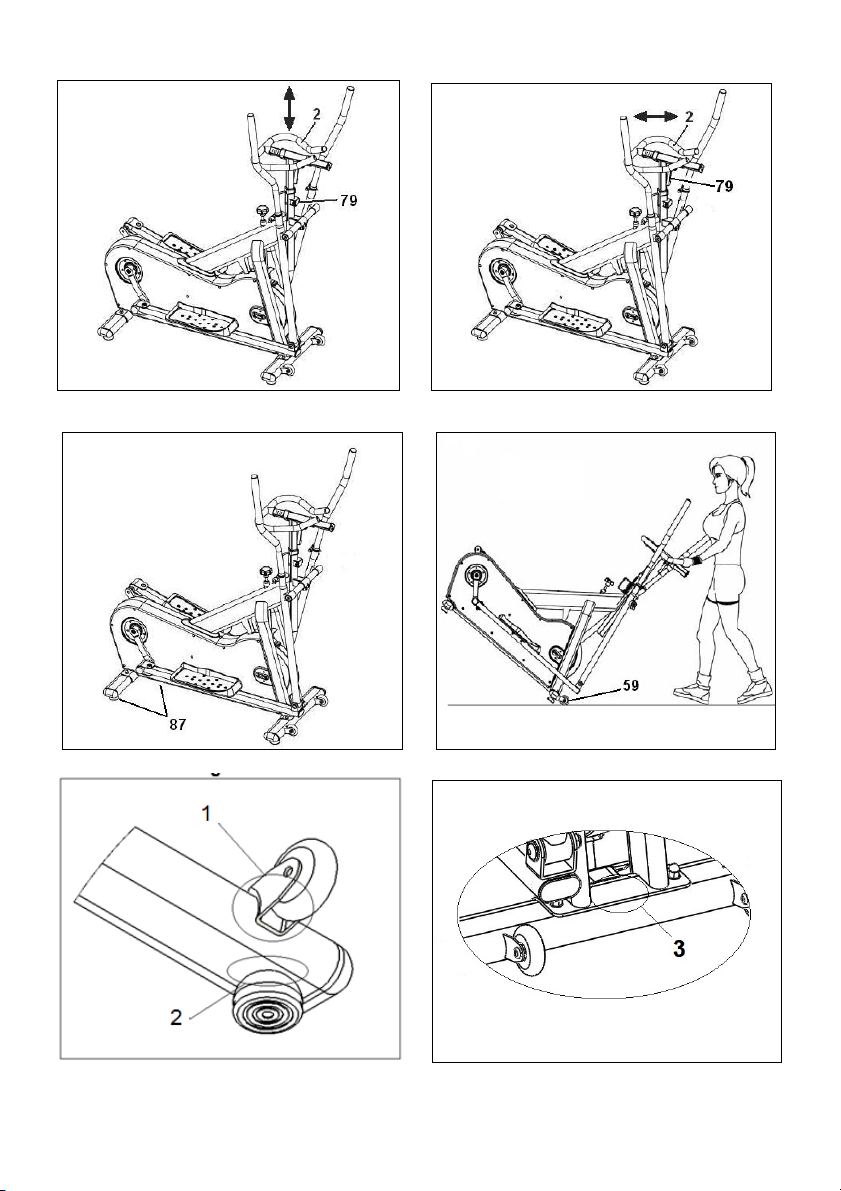 2
79

2
79

87

59

1
2

3