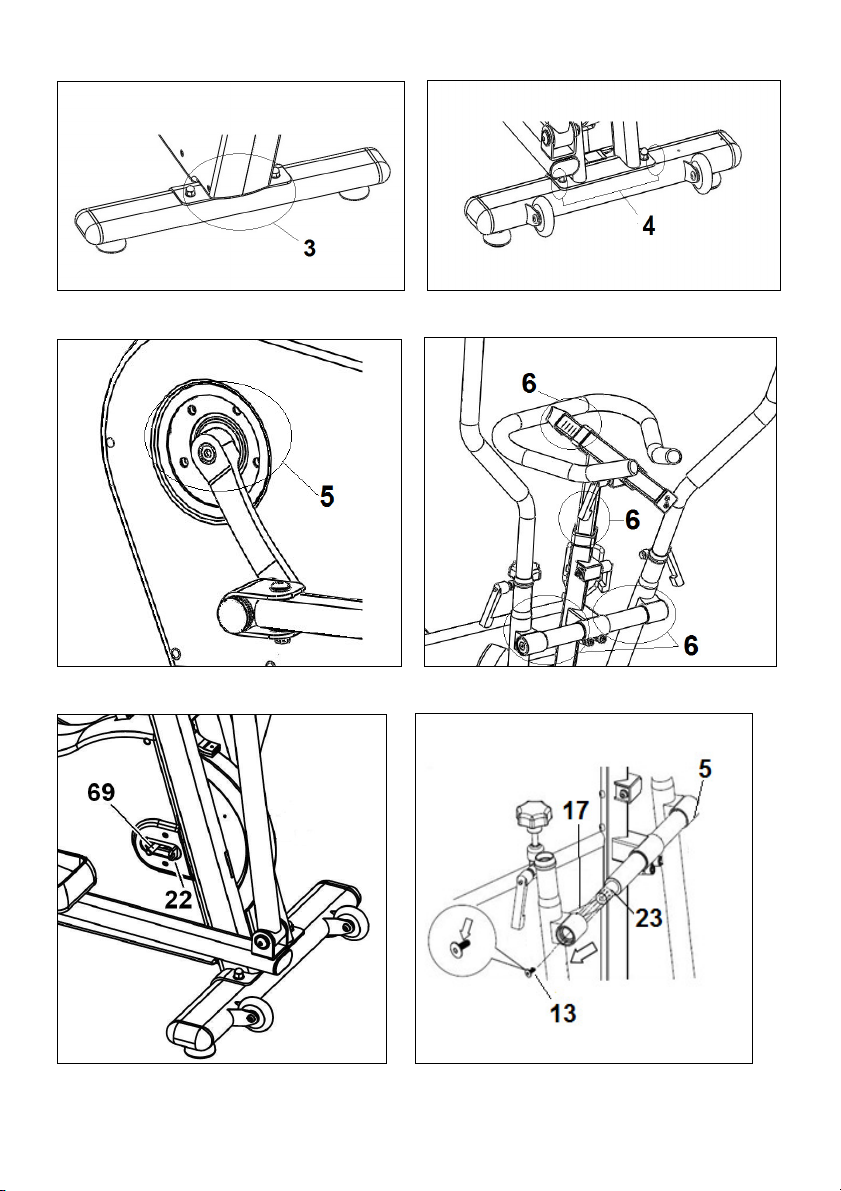 3

4

5

6

6

6

69

22

5

17

23

13