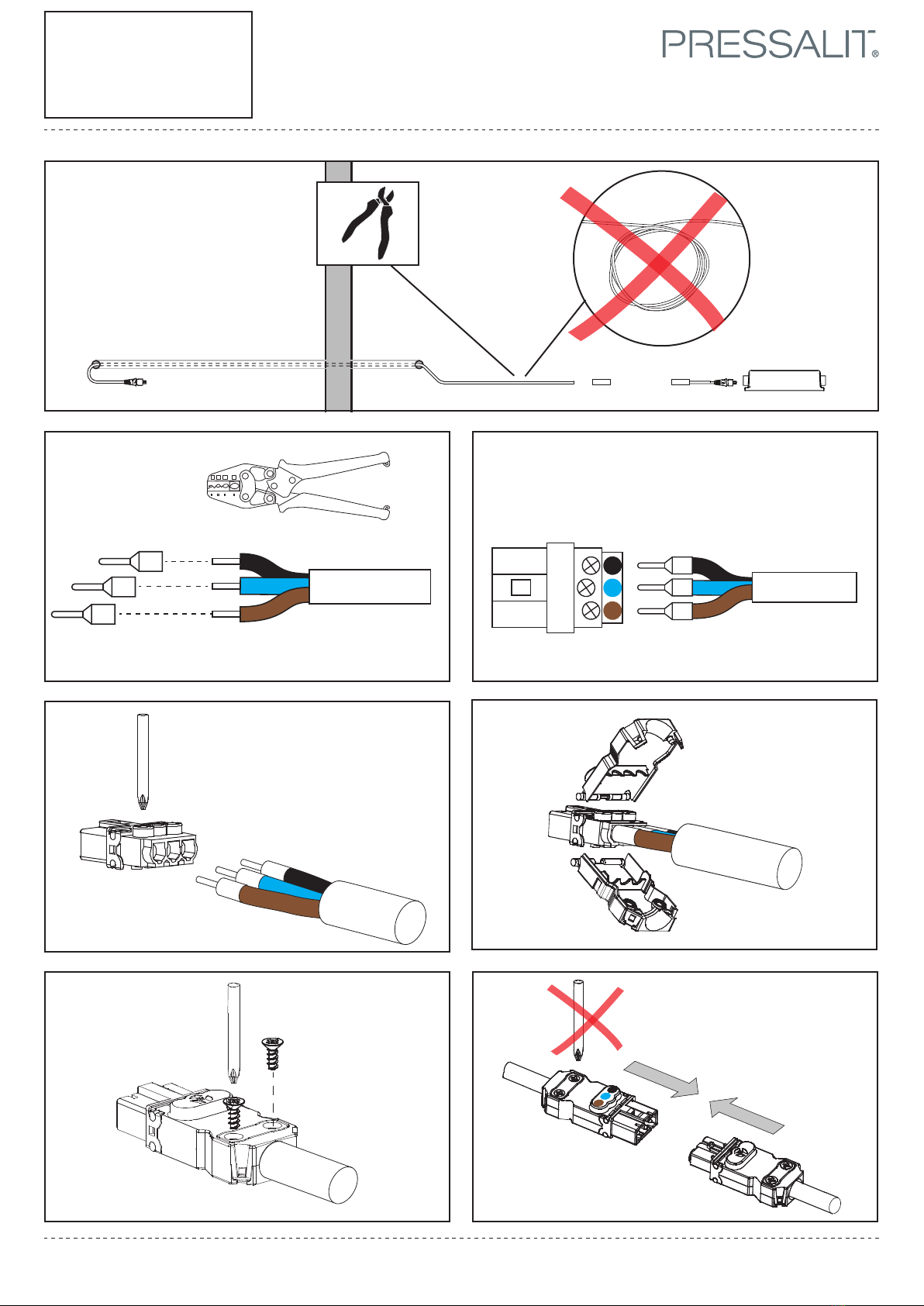 PRESSALIT®