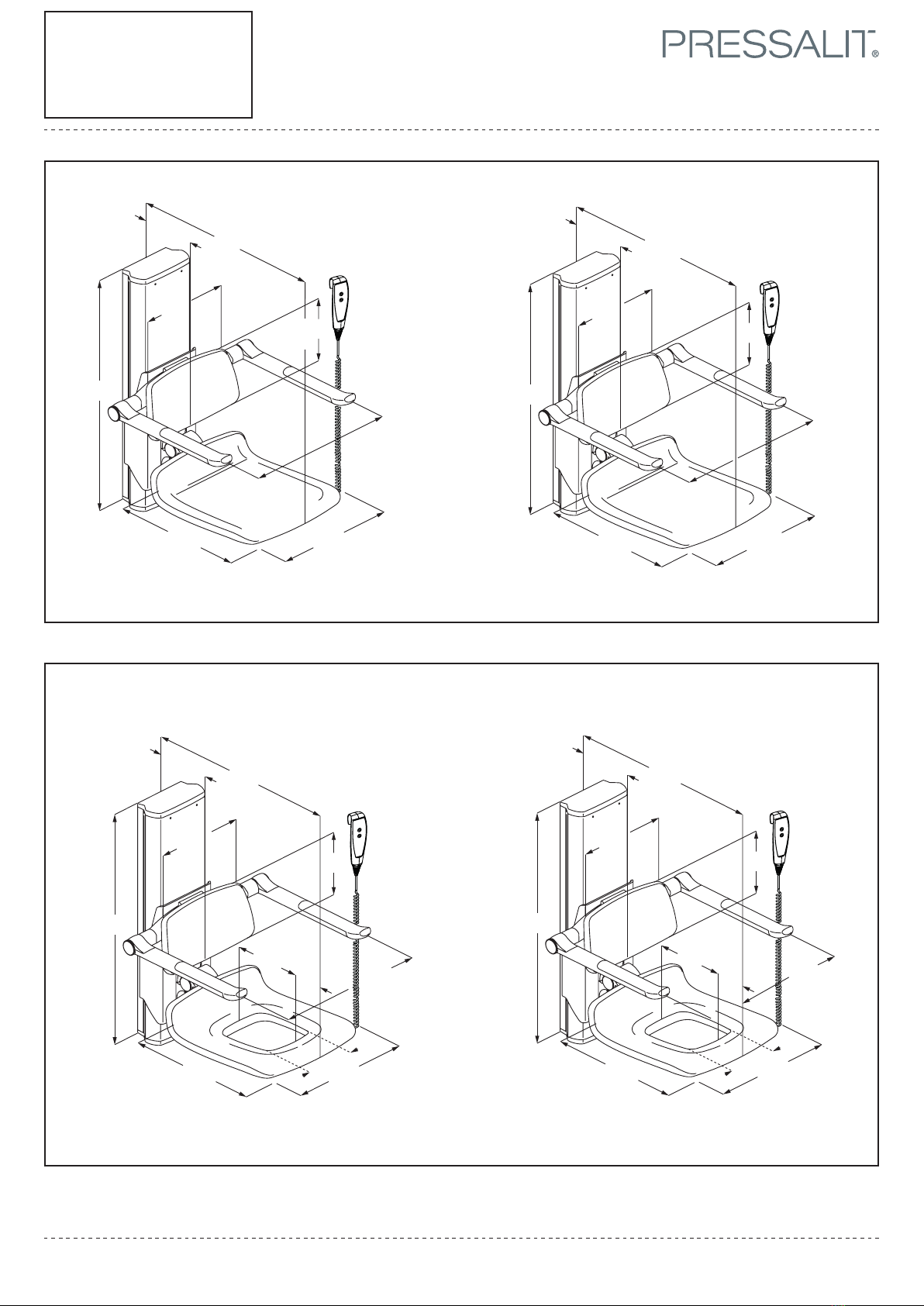 PRESSALIT®