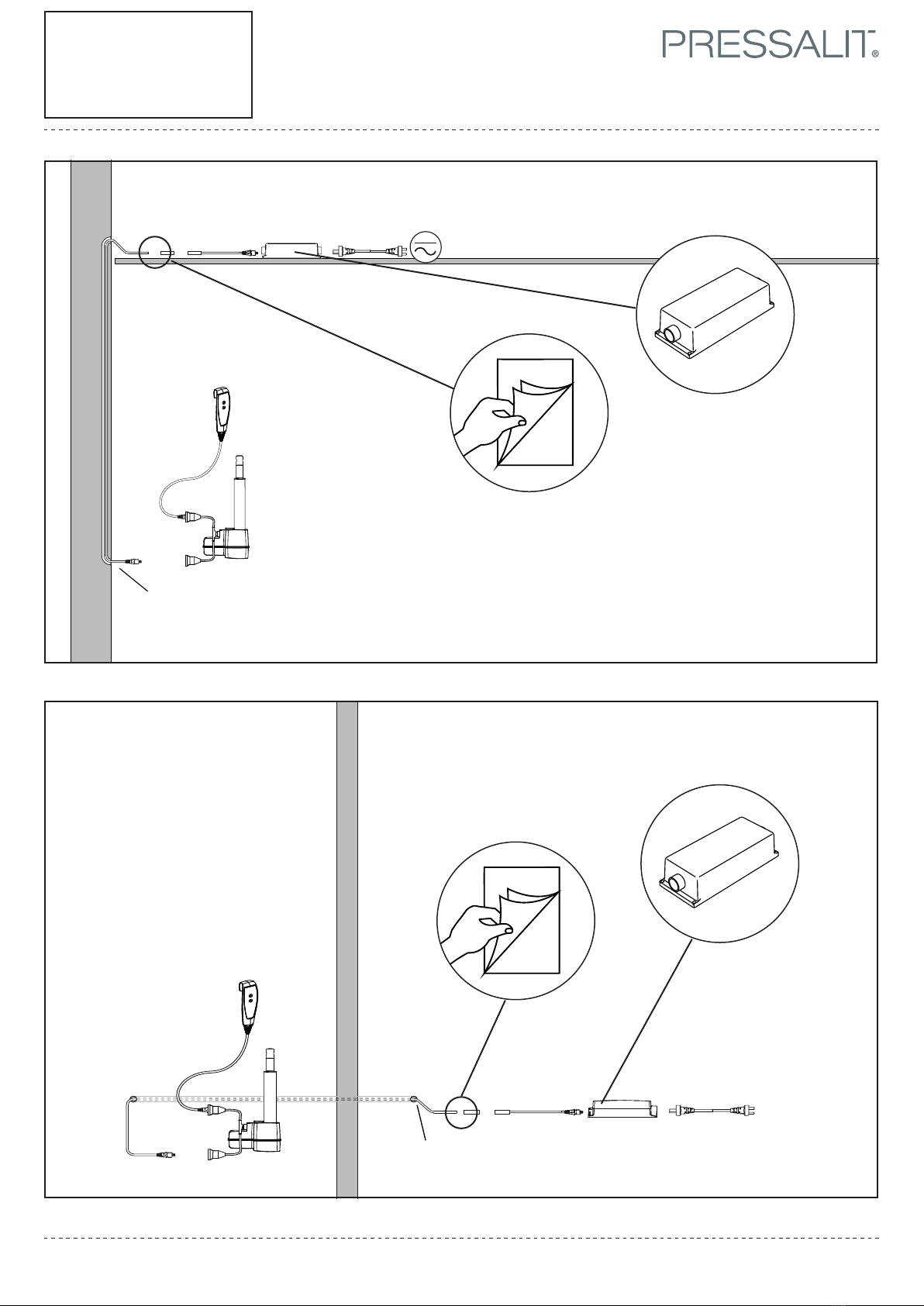 PRESSALIT®